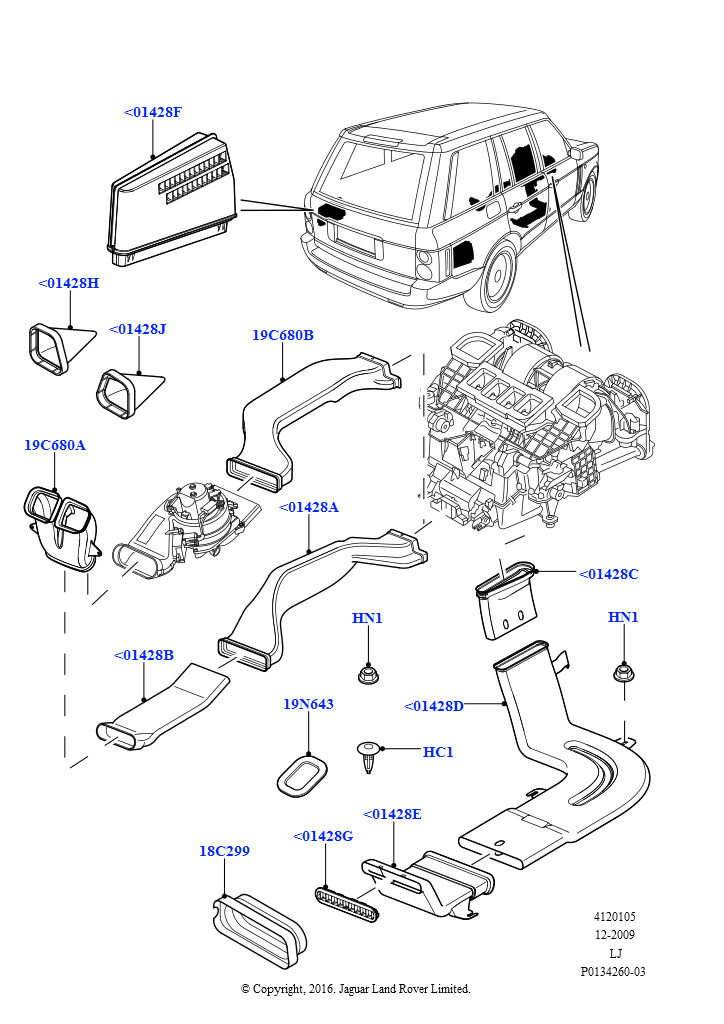 <01428F

<01428H

<01428J

19C680B

19C680A

<01428A

<01428C

HN1

HN1

<01428B

19N643

<01428D

HC1

<01428E

<01428G

18C299

4120105
12-2009
LJ
P0134260-03

© Copyright, 2016. Jaguar Land Rover Limited.