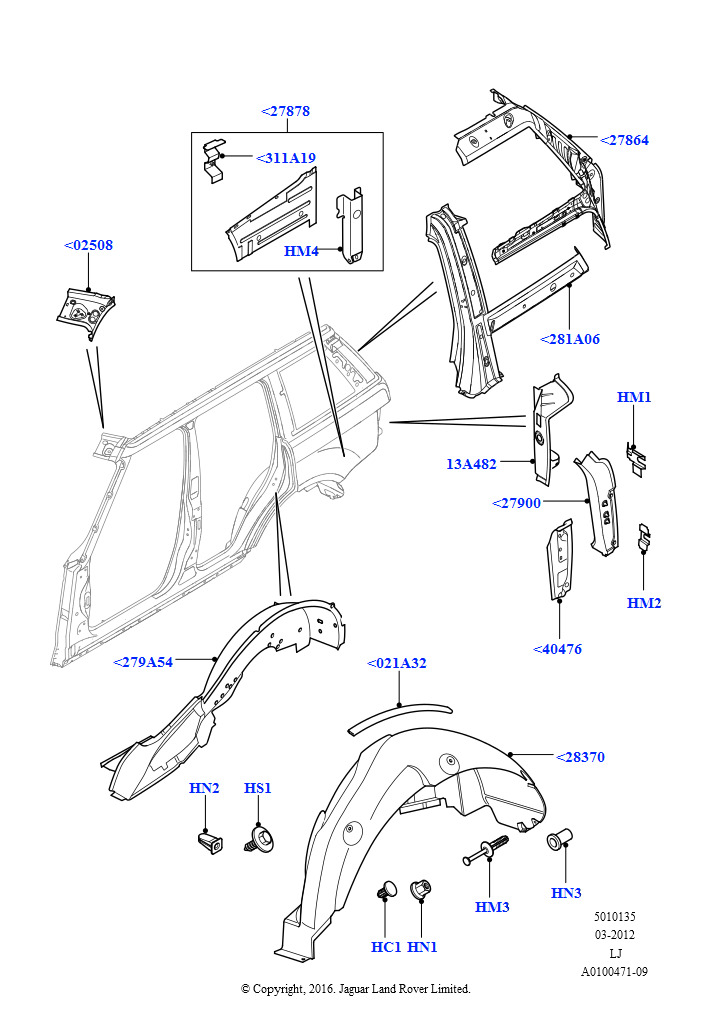 <27878
<311A19
HM4
<27864
<02508
<281A06
HM1
13A482
<27900
HM2
<40476
<279A54
<021A32
<28370
HN2
HS1
HM3
HN3
HC1
HN1
5010135
03-2012
LJ
A0100471-09
© Copyright, 2016. Jaguar Land Rover Limited.