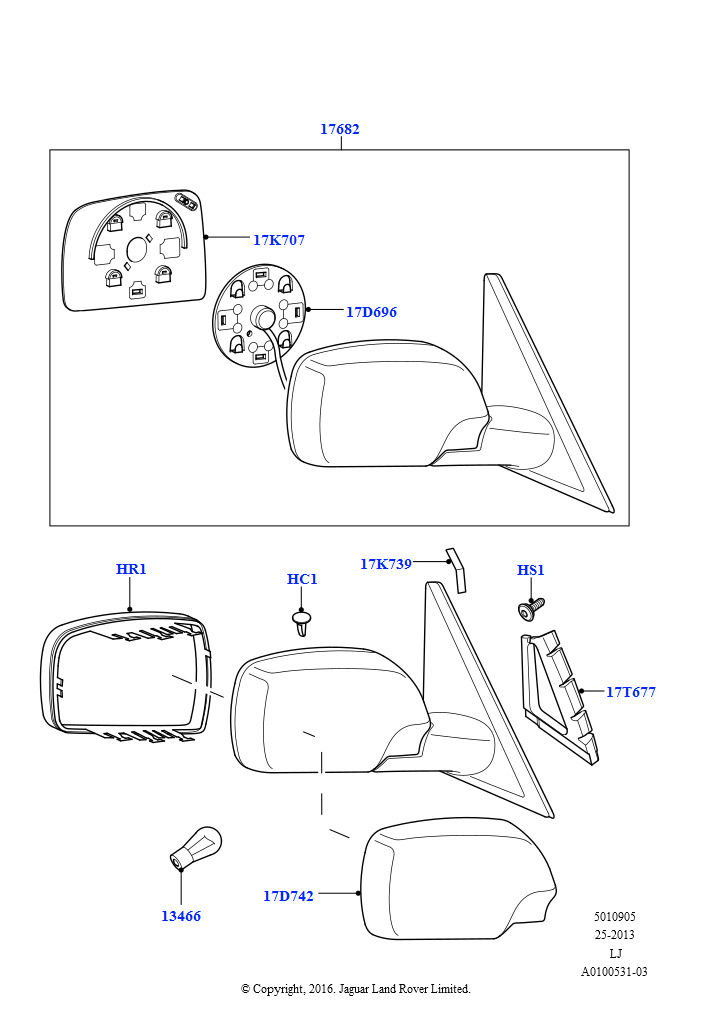 17682

17K707

17D696

HR1

HC1

17K739

HS1

17T677

13466

17D742

5010905
25-2013
LJ
A0100531-03

© Copyright, 2016. Jaguar Land Rover Limited.