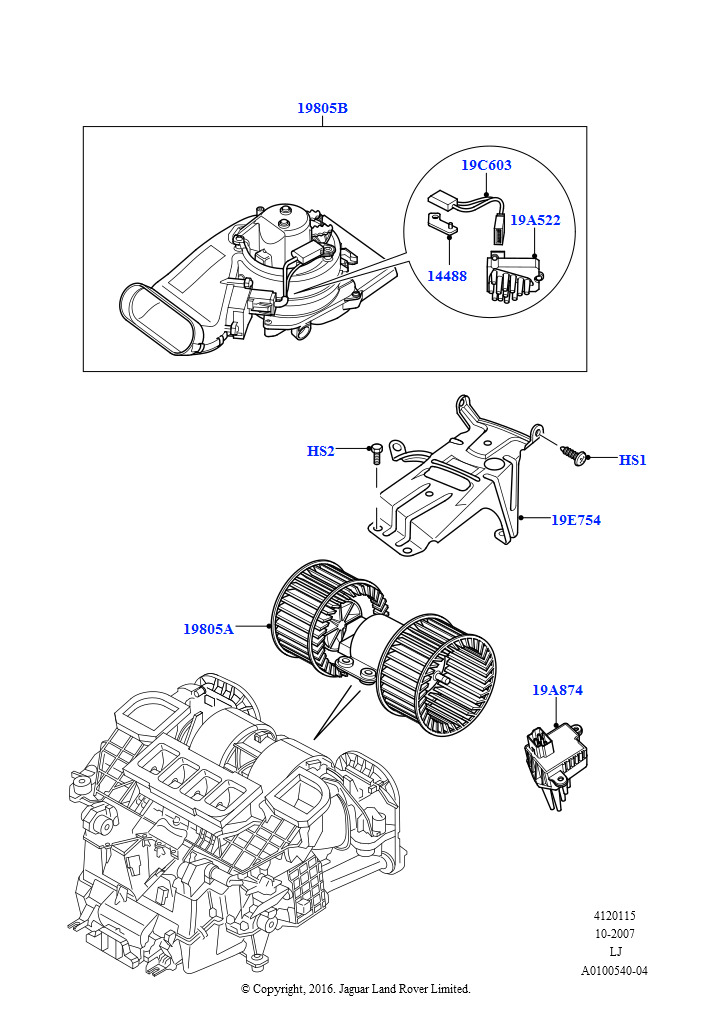 19805B

19C603

19A522

14488

HS2

HS1

19E754

19805A

19A874

4120115
10-2007
LJ
A0100540-04

© Copyright, 2016. Jaguar Land Rover Limited.