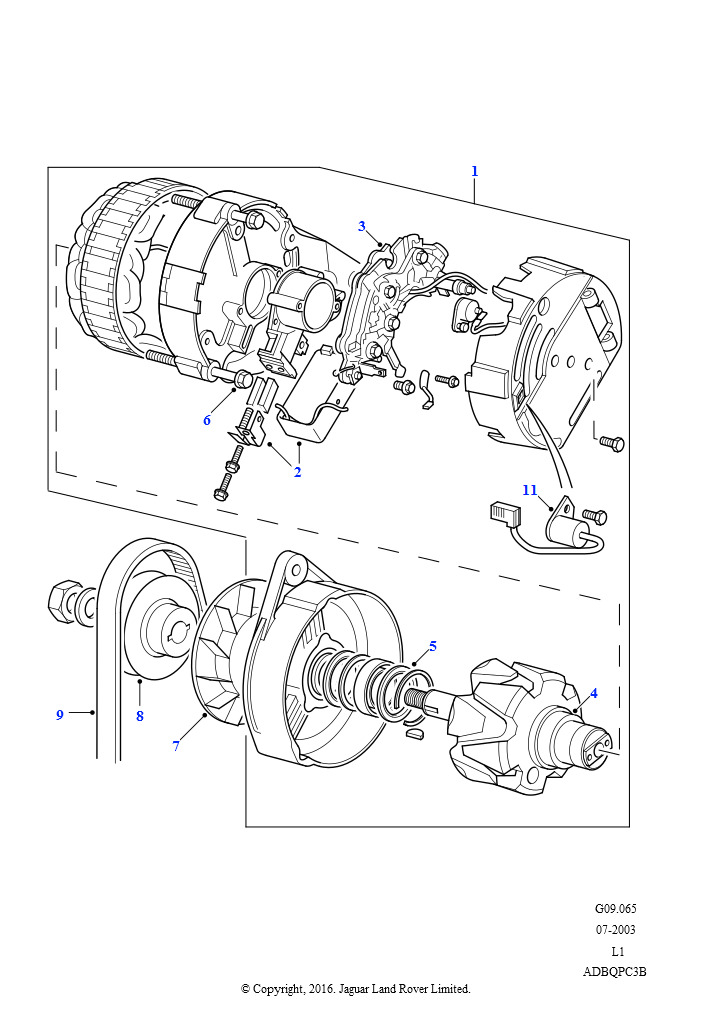 1
3
6
2
11
5
4
9
8
7

G09.065
07-2003
L1
ADBQPC3B

© Copyright, 2016. Jaguar Land Rover Limited.