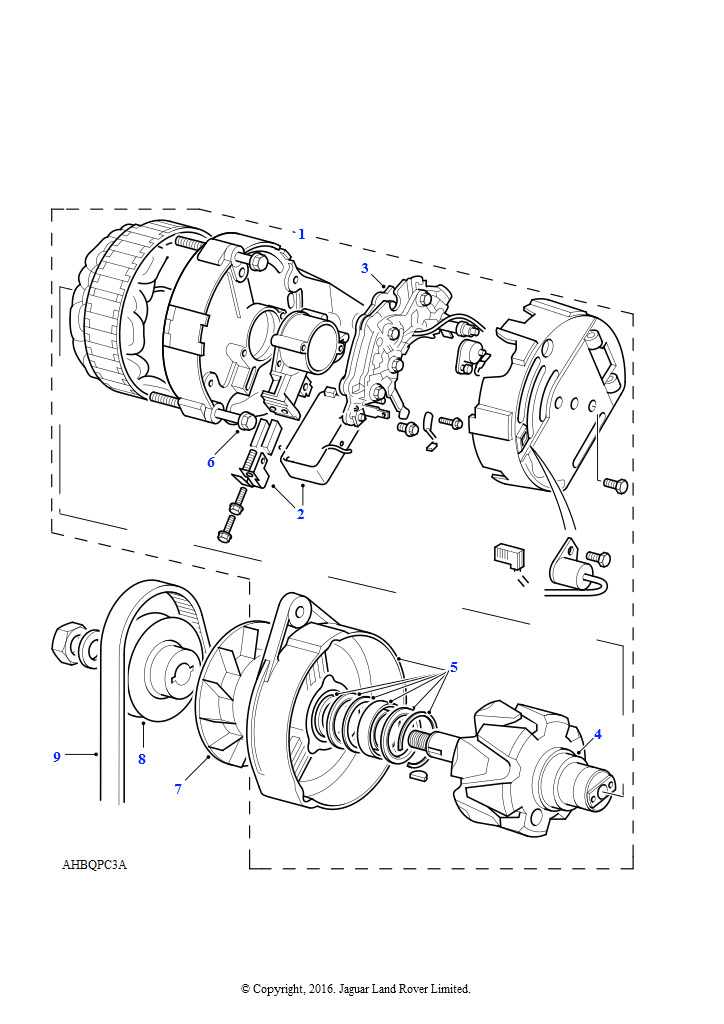 1
3
6
2
5
4
9
8
7
AHBQPC3A
© Copyright, 2016. Jaguar Land Rover Limited.