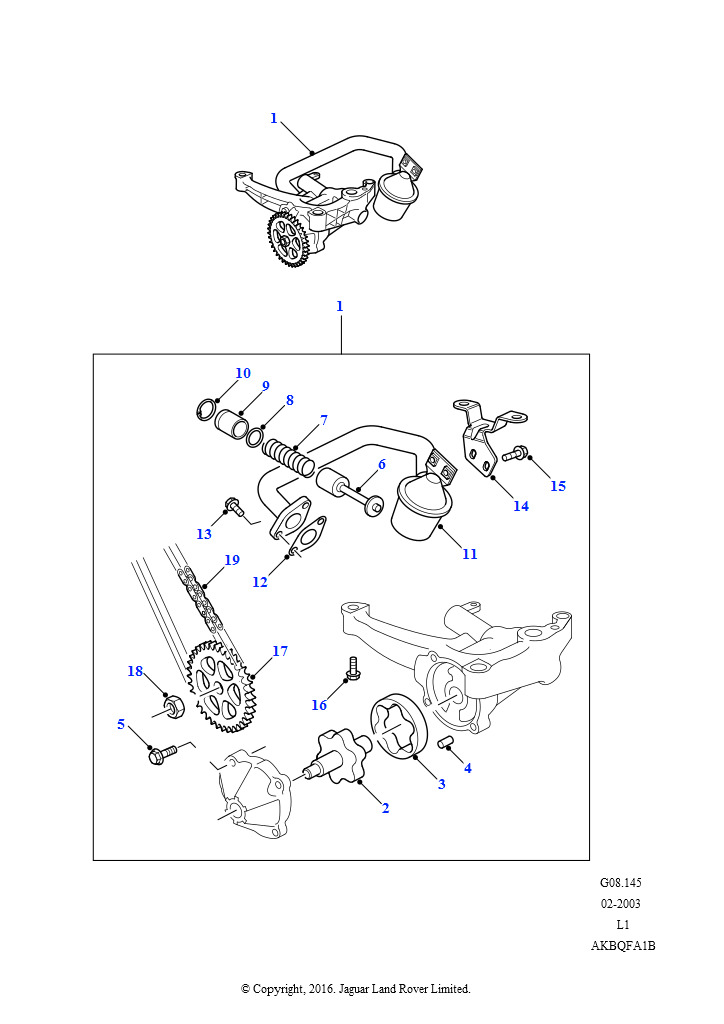 1

1

10
9
8
7
6
15
14
13
11
12
19
17
18
16
5
4
3
2

G08.145
02-2003
L1
AKBQFA1B

© Copyright, 2016. Jaguar Land Rover Limited.