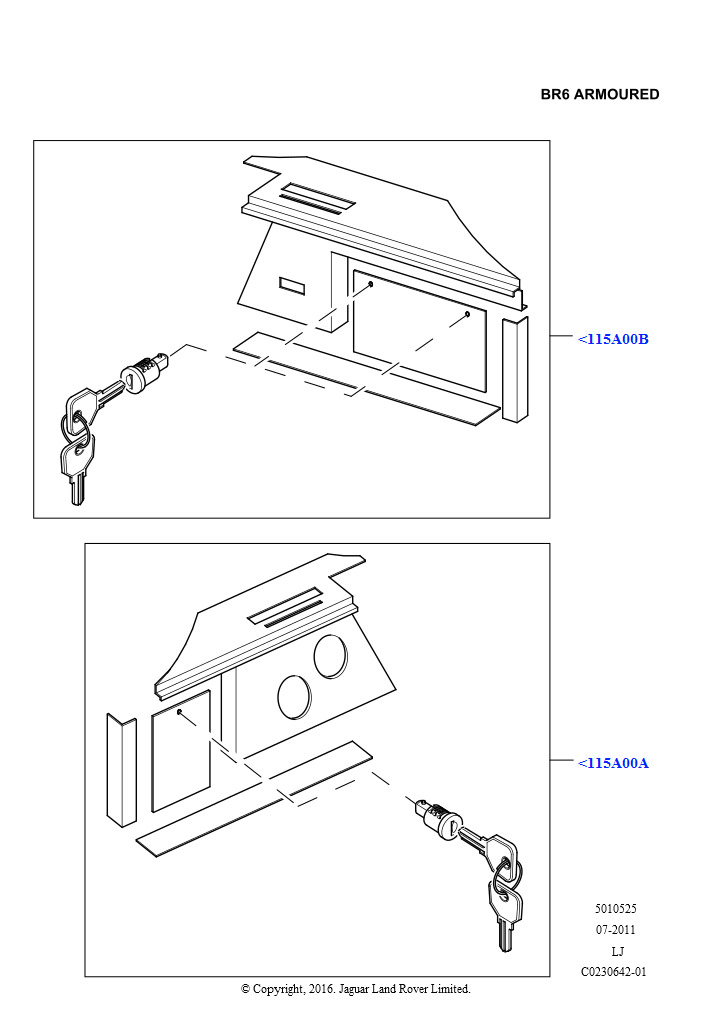 BR6 ARMOURED

<115A00B

<115A00A

5010525
07-2011
LJ
C0230642-01

© Copyright, 2016. Jaguar Land Rover Limited.