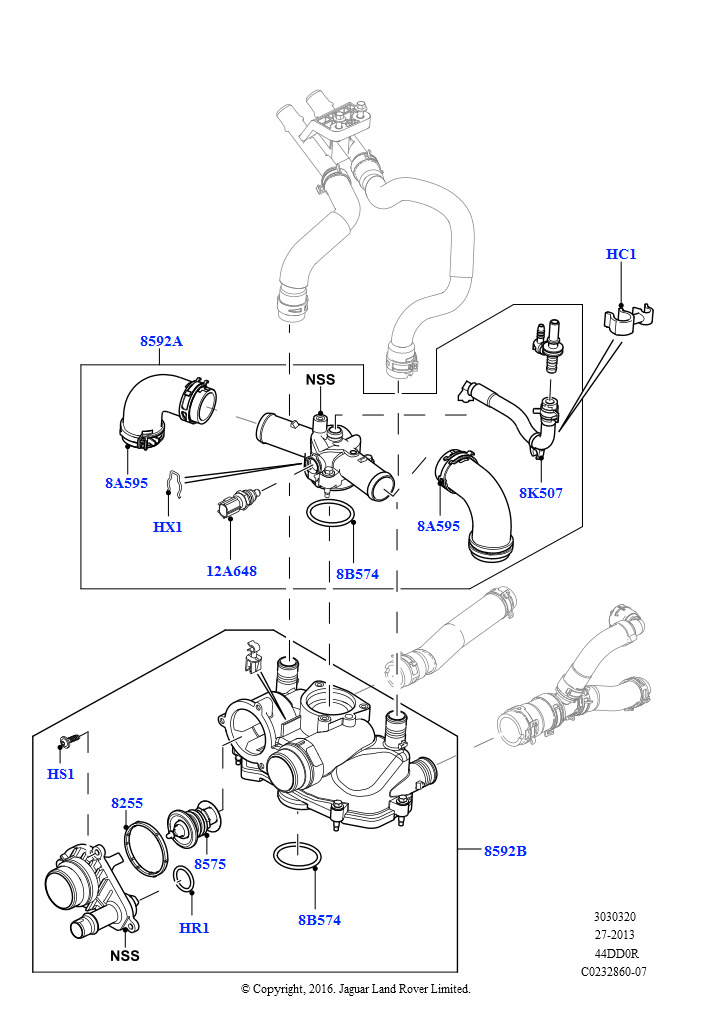 HC1

8592A

NSS

8A595

HX1

12A648

8B574

8A595

8K507

HS1

8255

8575

HR1

NSS

8B574

8592B

3030320
27-2013
44DD0R
C0232860-07

© Copyright, 2016. Jaguar Land Rover Limited.