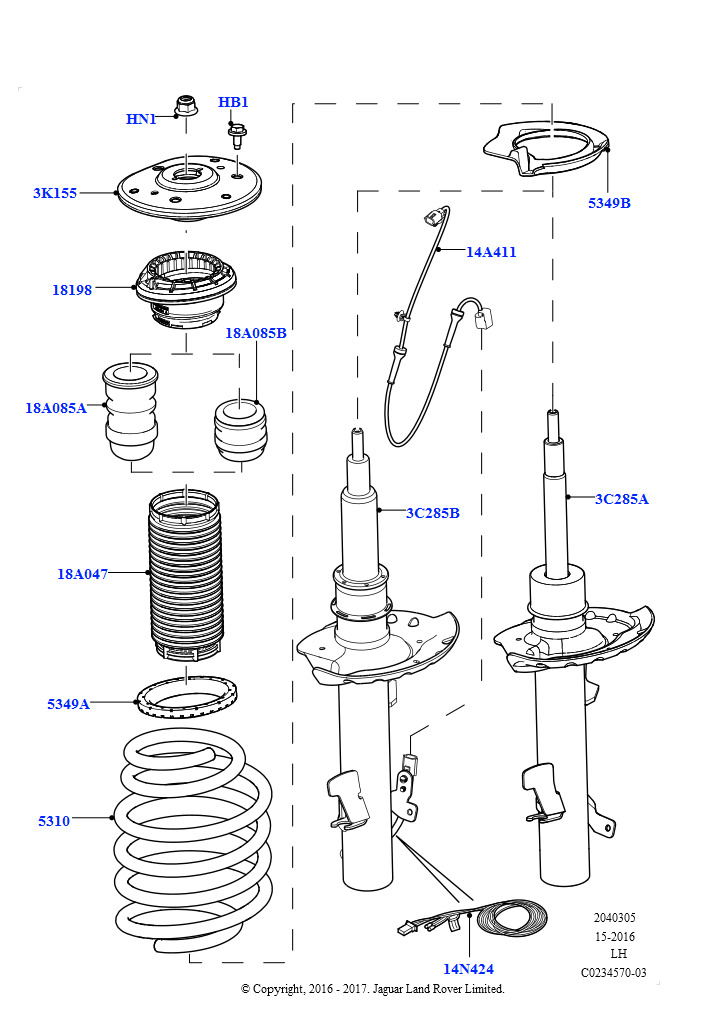 HN1
HB1
3K155
18198
18A085B
18A085A
18A047
5349A
5310
5349B
14A411
3C285B
3C285A
14N424
2040305
15-2016
LH
C0234570-03
© Copyright, 2016 - 2017. Jaguar Land Rover Limited.