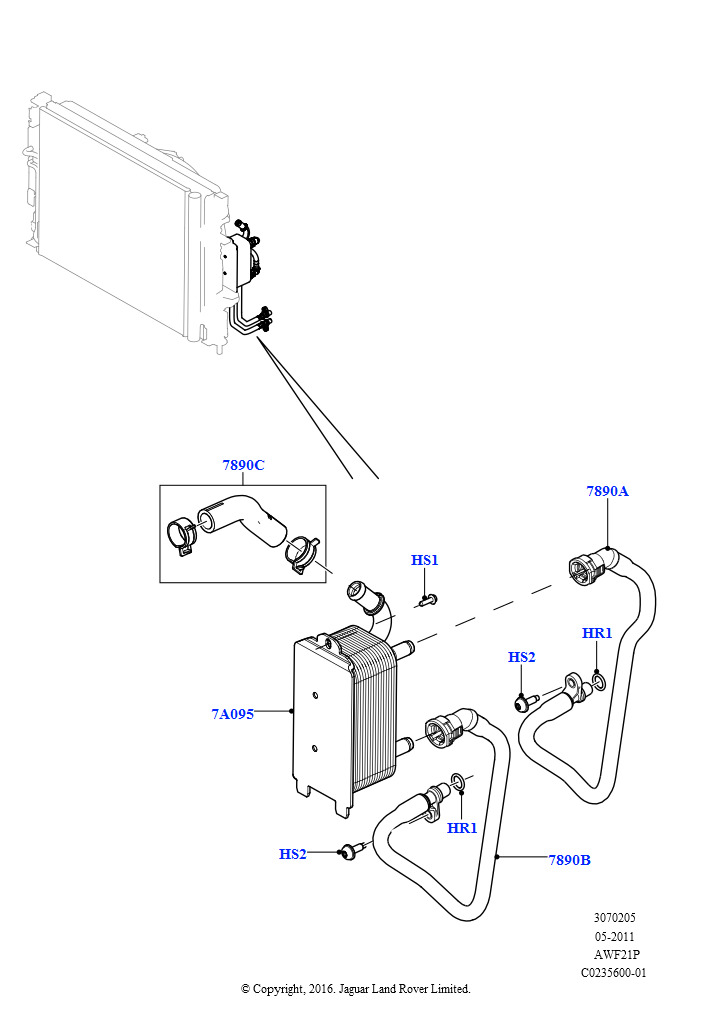 7890C

7890A

HS1

HR1

HS2

7A095

HR1

HS2

7890B

3070205
05-2011
AWF21P
C0235600-01

© Copyright, 2016. Jaguar Land Rover Limited.