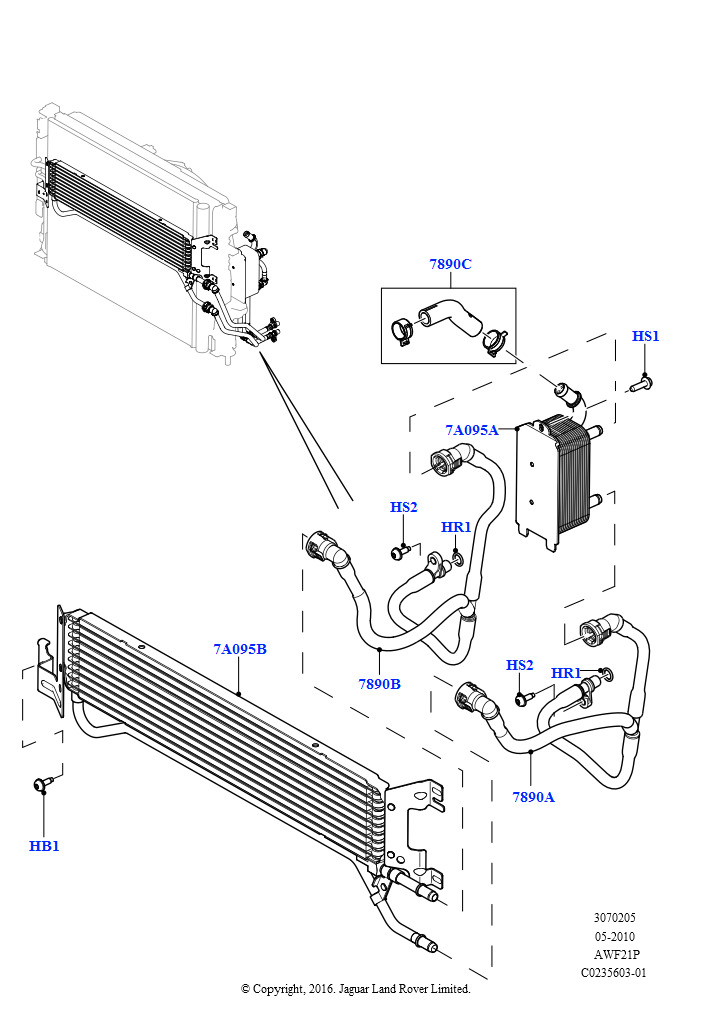 7890C

HS1

7A095A

HS2

HR1

7A095B

7890B

HS2

HR1

7890A

HB1

3070205
05-2010
AWF21P
C0235603-01

© Copyright, 2016. Jaguar Land Rover Limited.