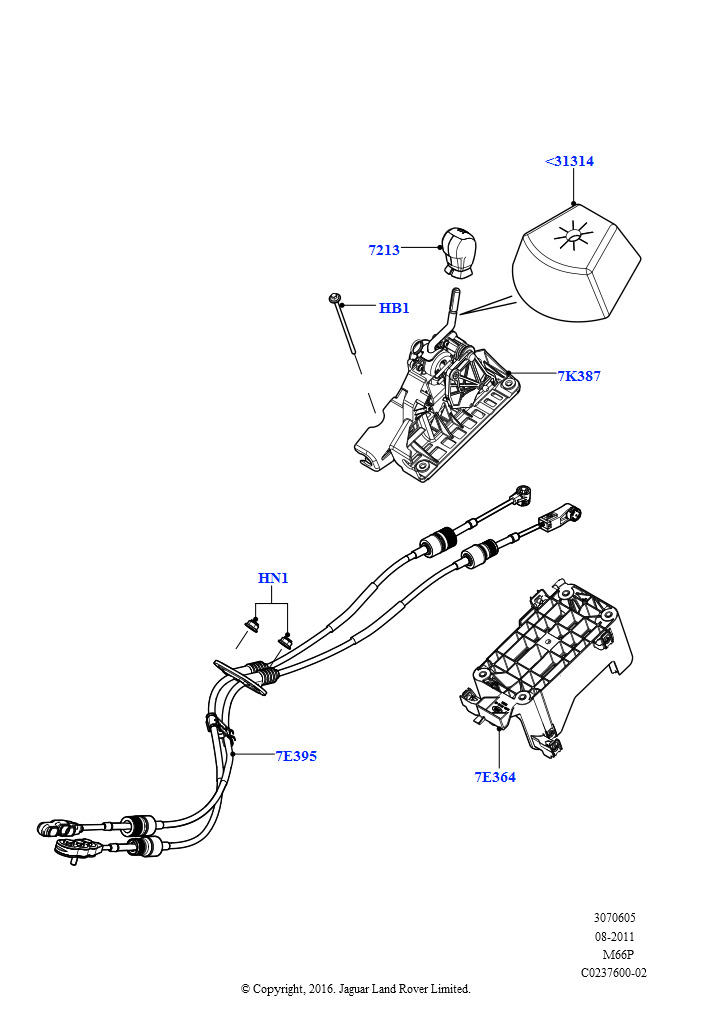 <31314

7213

HB1

7K387

HN1

7E395

7E364

3070605
08-2011
M66P
C0237600-02

© Copyright, 2016. Jaguar Land Rover Limited.