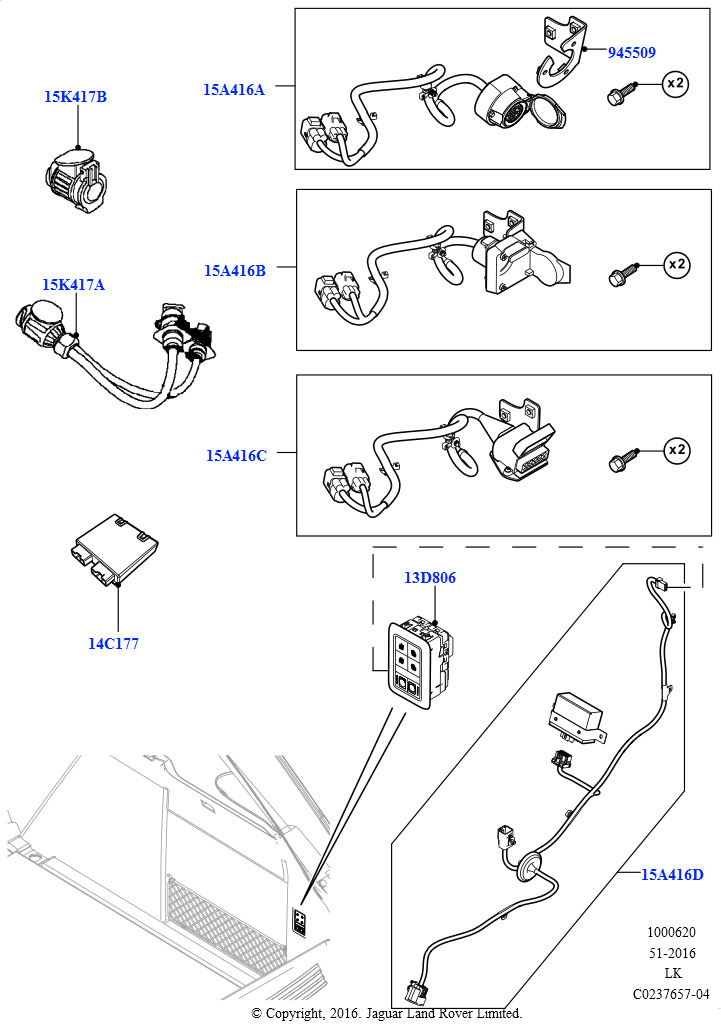 15K417B

15A416A

945509

x2

15K417A

15A416B

x2

15A416C

x2

14C177

13D806

15A416D

1000620
51-2016
LK
C0237657-04

© Copyright, 2016. Jaguar Land Rover Limited.