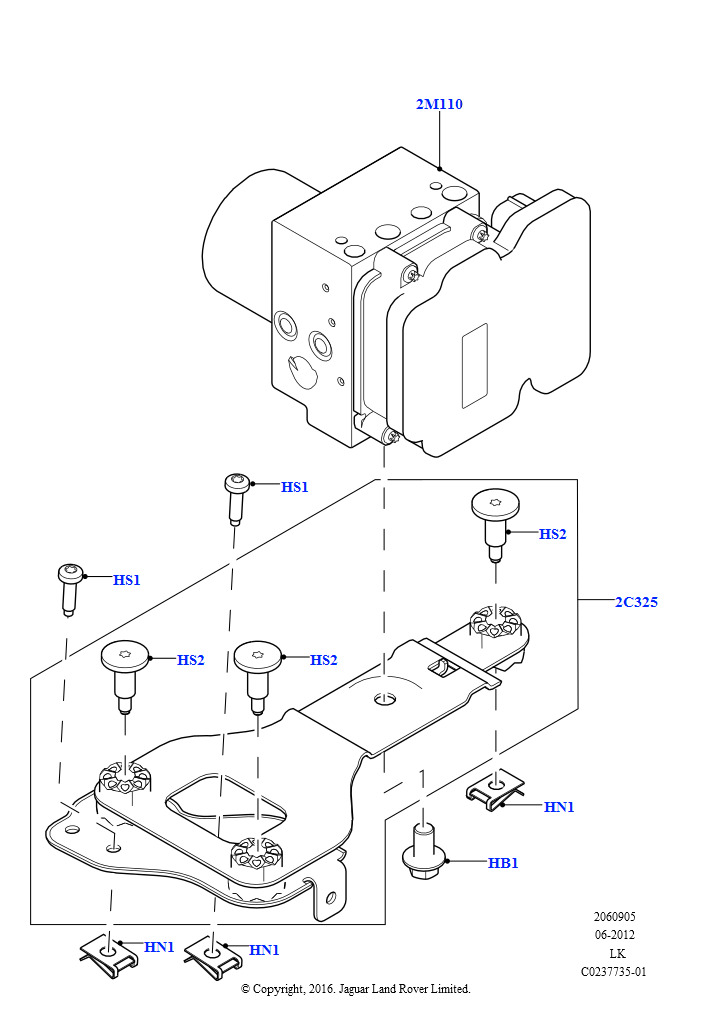 2M110

HS1

HS2

HS1

2C325

HS2

HS2

HN1

HB1

HN1

HN1

2060905
06-2012
LK
C0237735-01

© Copyright, 2016. Jaguar Land Rover Limited.