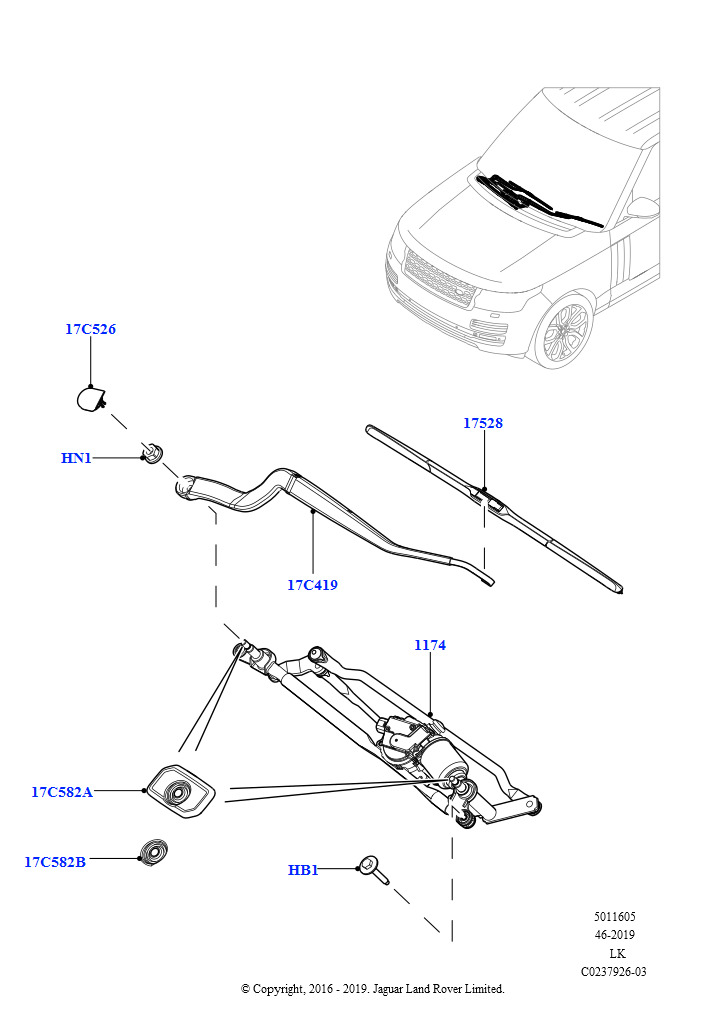 17C526

HN1

17528

17C419

1174

17C582A

17C582B

HB1

5011605
46-2019
LK
C0237926-03

© Copyright, 2016 - 2019. Jaguar Land Rover Limited.