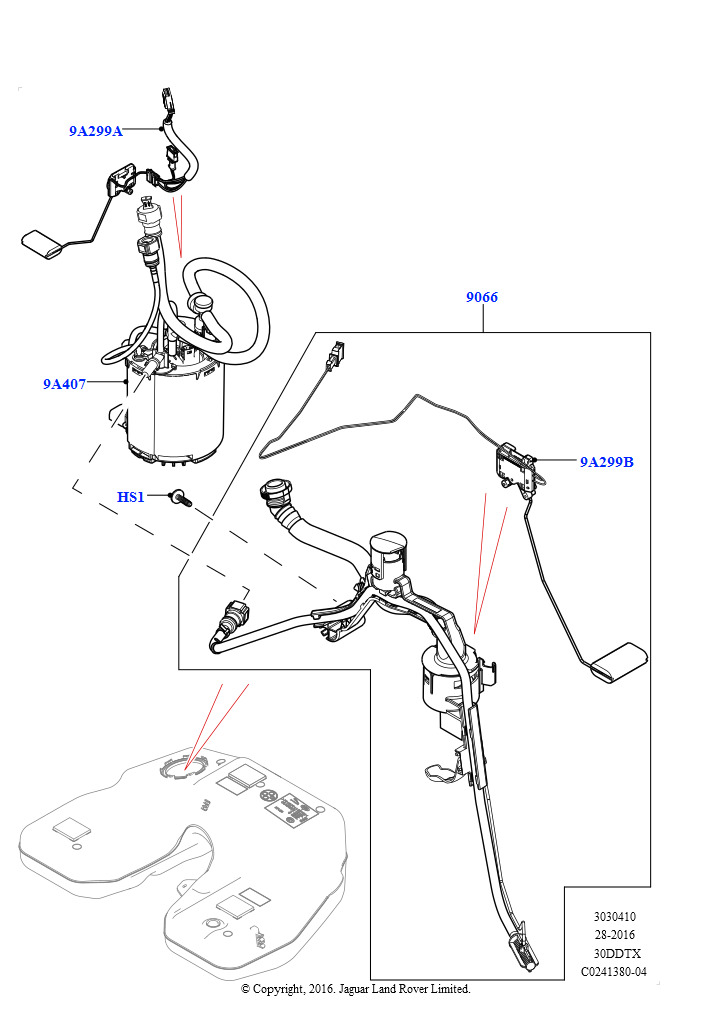 9A299A

9066

9A407

9A299B

HS1

3030410
28-2016
30DDTX
C0241380-04

© Copyright, 2016. Jaguar Land Rover Limited.