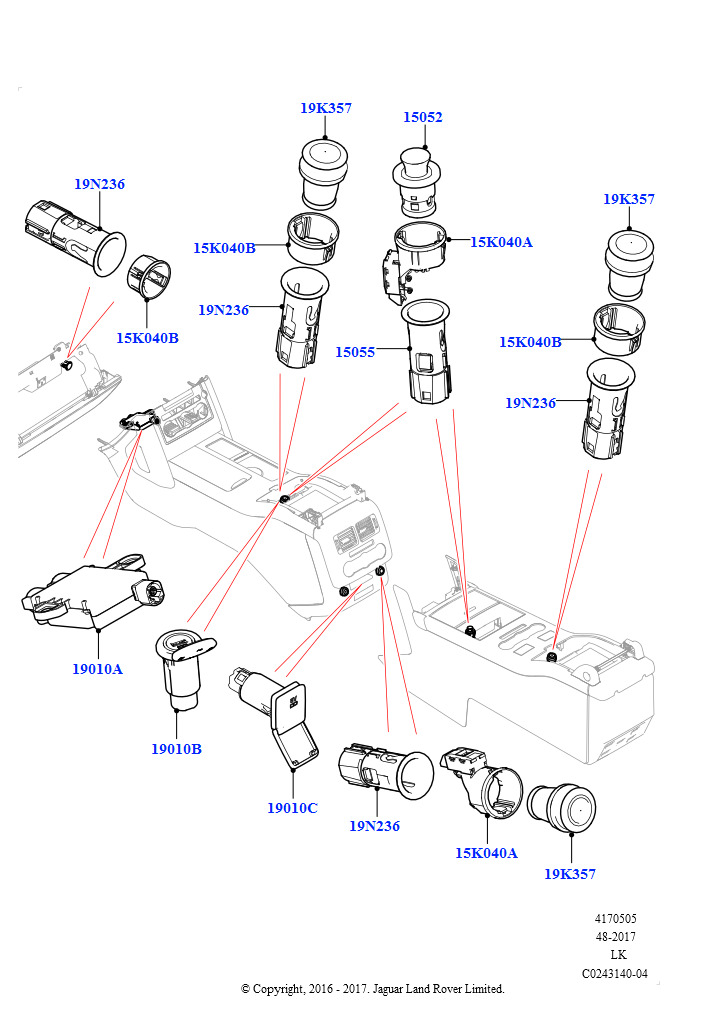 19K357
15052
19N236
19K357
15K040B
15K040A
19N236
15K040B
15K040B
15055
19N236
19010A
19010B
19010C
19N236
15K040A
19K357

4170505
48-2017
LK
C0243140-04

© Copyright, 2016 - 2017. Jaguar Land Rover Limited.