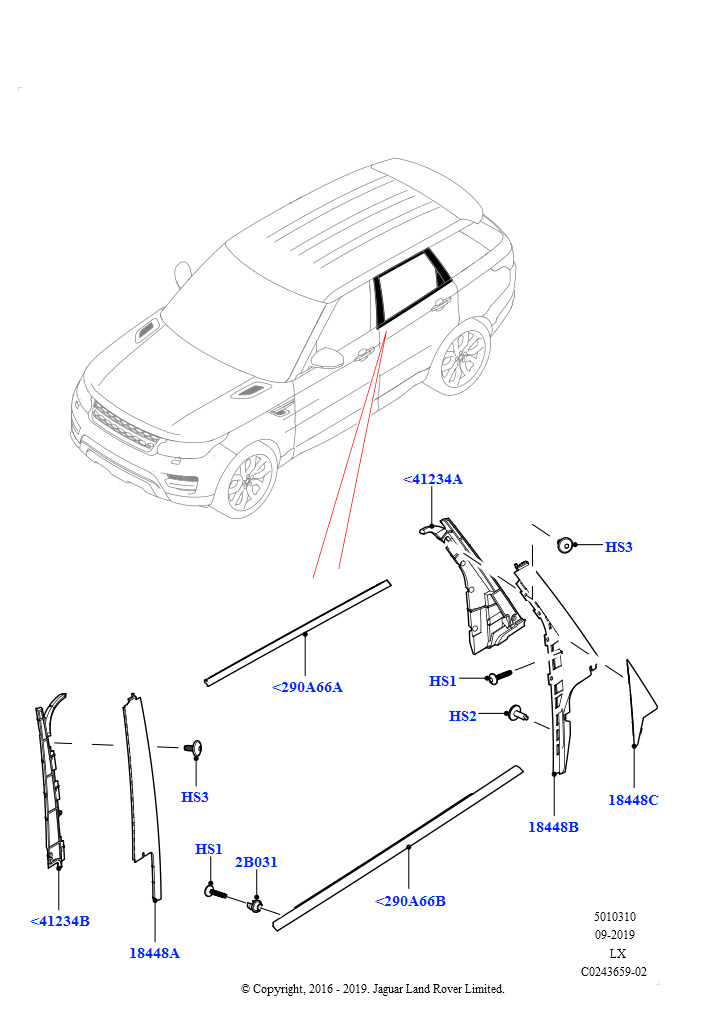 <41234A

HS3

<290A66A

HS1

HS2

HS3

18448C

18448B

HS1

2B031

<290A66B

<41234B

18448A

5010310
09-2019
LX
C0243659-02

© Copyright, 2016 - 2019. Jaguar Land Rover Limited.