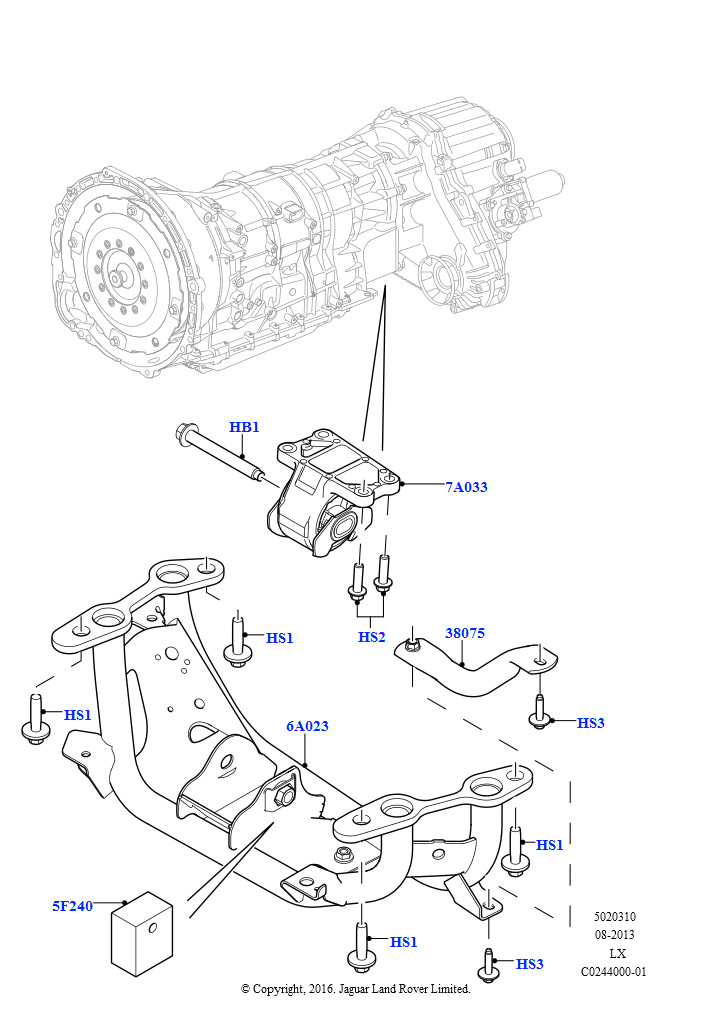 HB1

7A033

HS1

HS2

38075

HS1

HS3

6A023

HS1

5F240

HS1

HS3

5020310
08-2013
LX
C0244000-01

© Copyright, 2016. Jaguar Land Rover Limited.