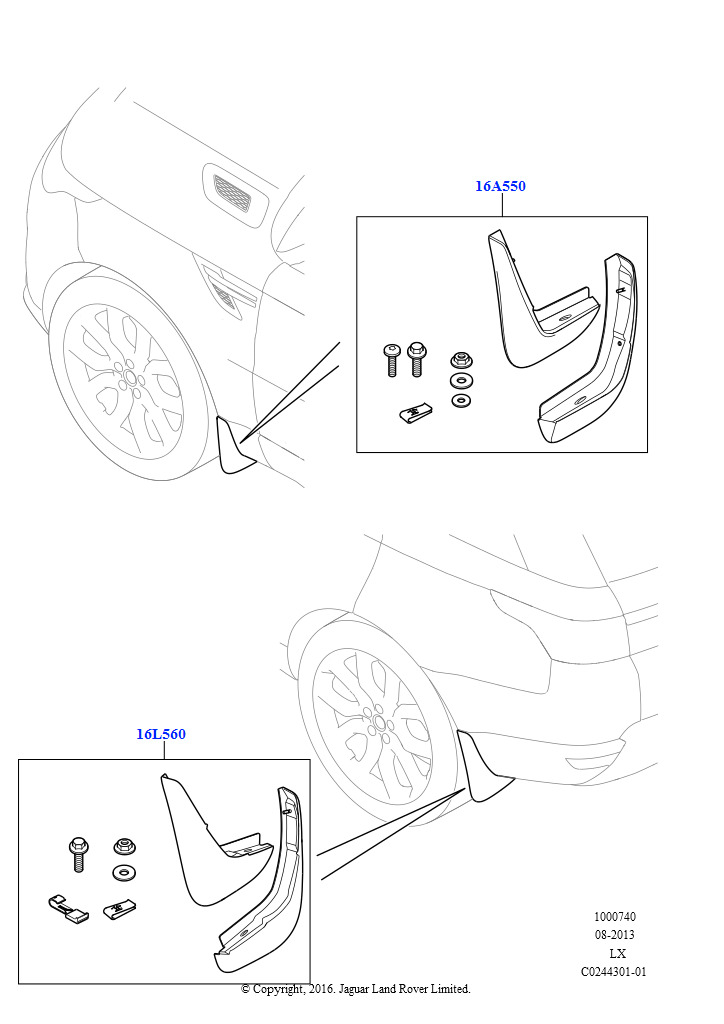 16A550

16L560

1000740
08-2013
LX
C0244301-01

© Copyright, 2016. Jaguar Land Rover Limited.