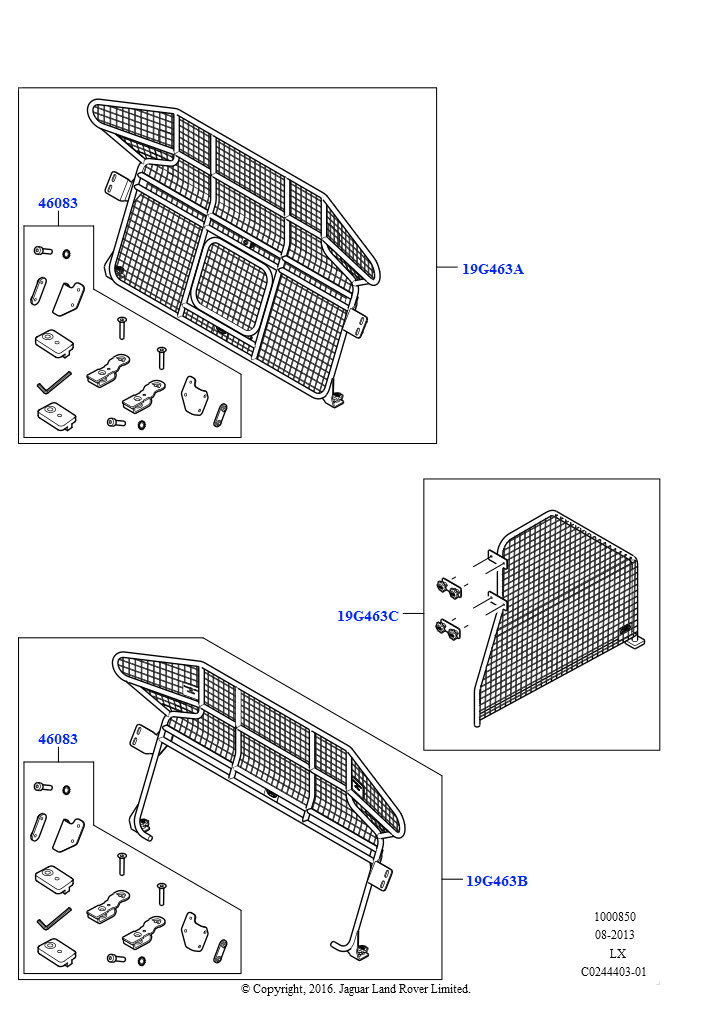 46083

19G463A

19G463C

46083

19G463B

1000850
08-2013
LX
C0244403-01

© Copyright, 2016. Jaguar Land Rover Limited.