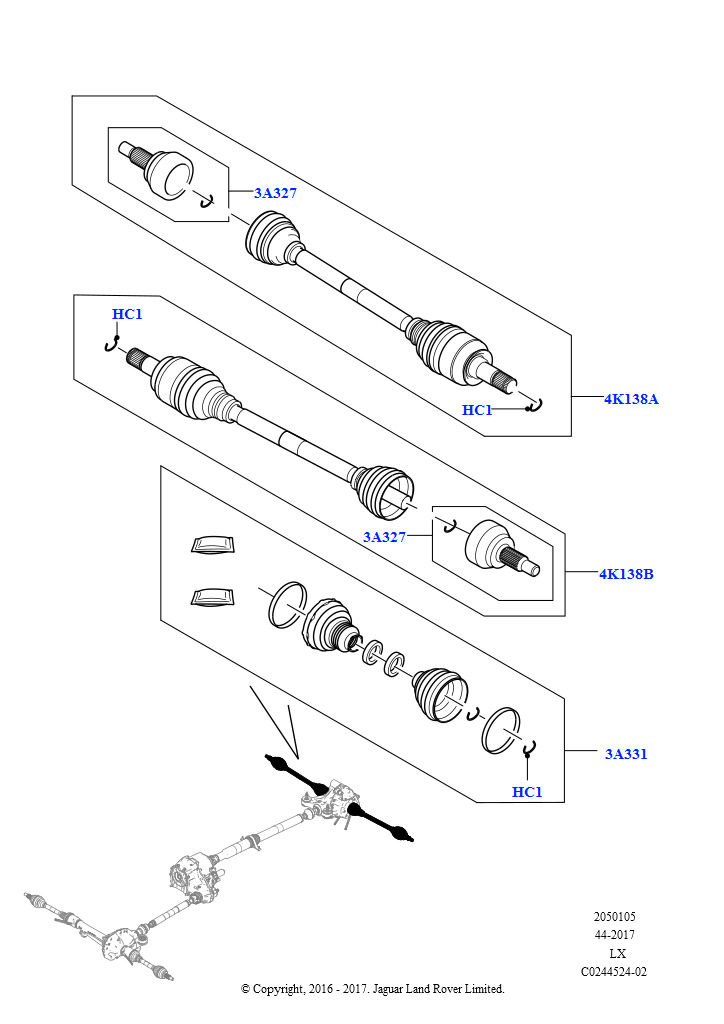 3A327

HC1

HC1

4K138A

3A327

4K138B

3A331

HC1

2050105
44-2017
LX
C0244524-02

© Copyright, 2016 - 2017. Jaguar Land Rover Limited.