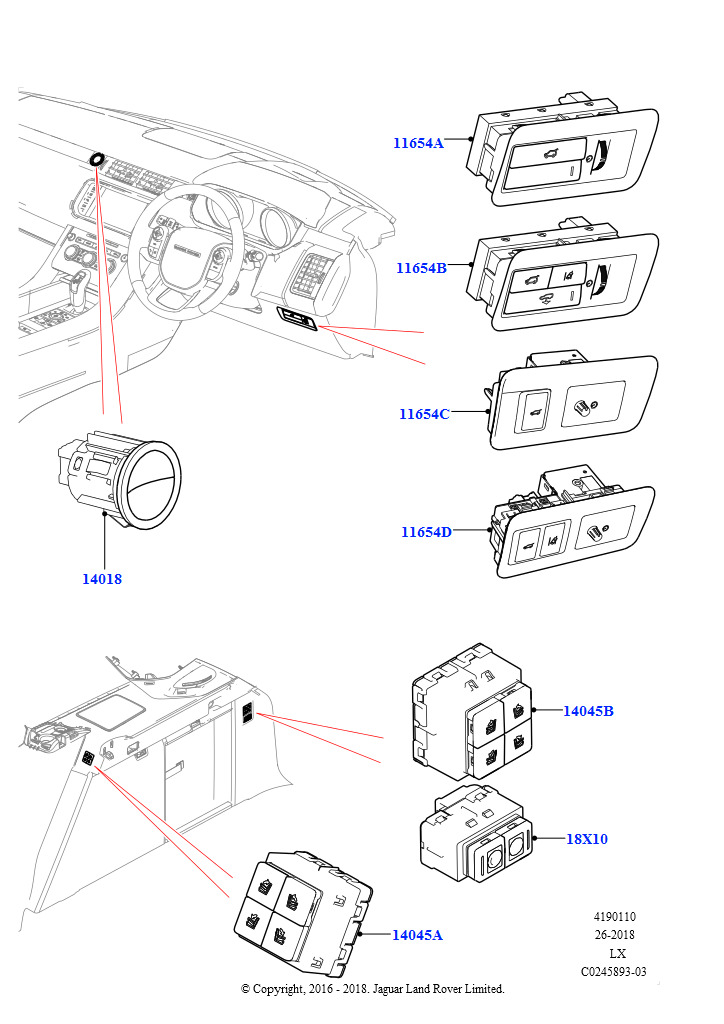 11654A

11654B

11654C

11654D

14018

14045B

18X10

14045A

4190110
26-2018
LX
C0245893-03

© Copyright, 2016 - 2018. Jaguar Land Rover Limited.