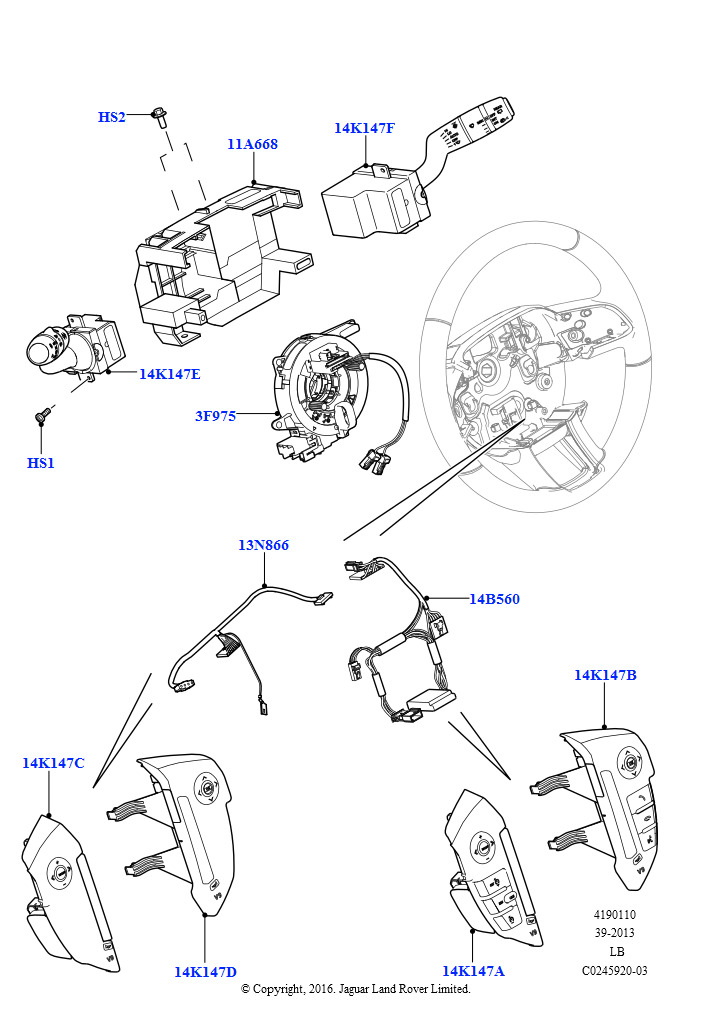 HS2

11A668

14K147F

14K147E

3F975

HS1

13N866

14B560

14K147B

14K147C

14K147D

14K147A

4190110
39-2013
LB
C0245920-03

© Copyright, 2016. Jaguar Land Rover Limited.