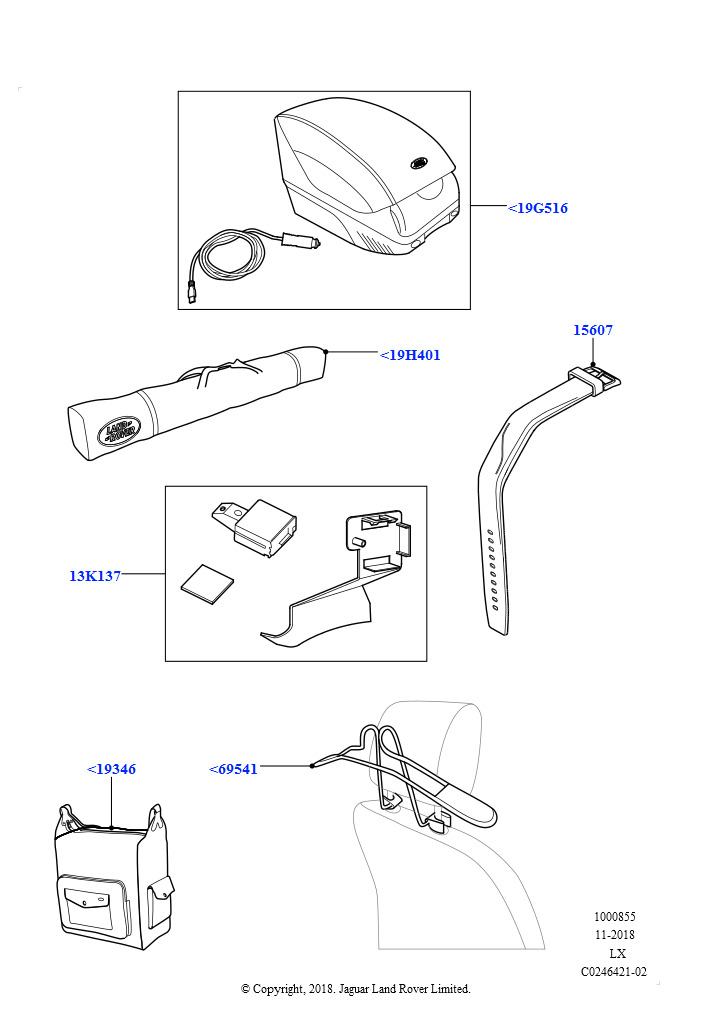 <19G516

15607

<19H401

LAND ROVER

13K137

<19346

<69541

1000855
11-2018
LX
C0246421-02

© Copyright, 2018. Jaguar Land Rover Limited.