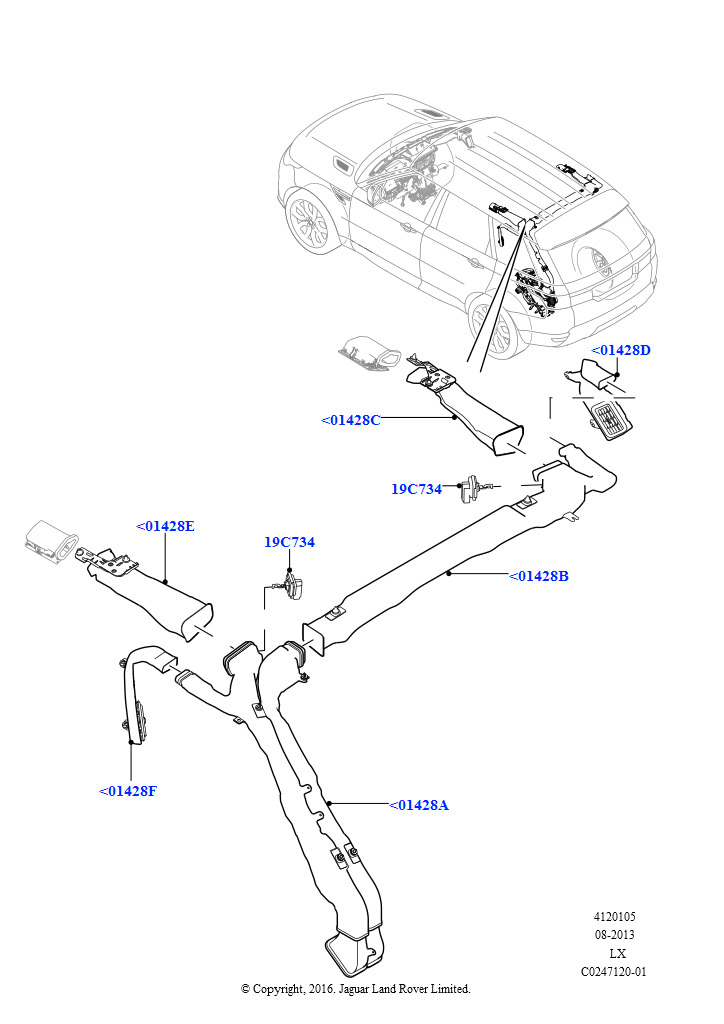 <01428D

<01428C

19C734

<01428E

19C734

<01428B

<01428F

<01428A

4120105
08-2013
LX
C0247120-01

© Copyright, 2016. Jaguar Land Rover Limited.