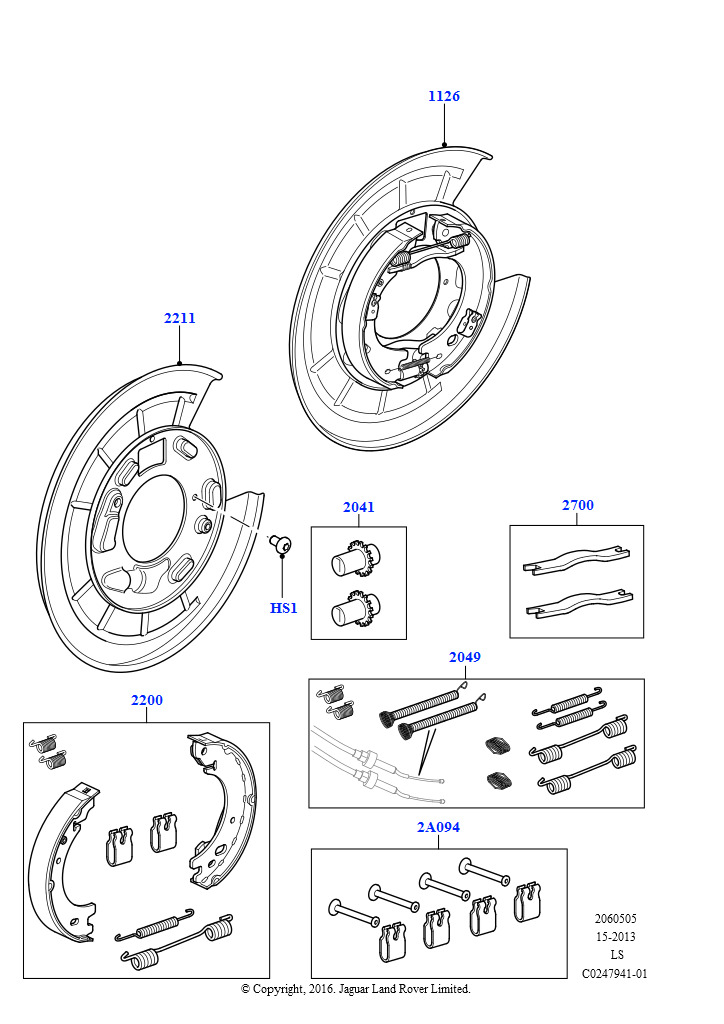 1126

2211

HS1

2041

2700

2049

2200

2A094

2060505
15-2013
LS
C0247941-01

© Copyright, 2016. Jaguar Land Rover Limited.