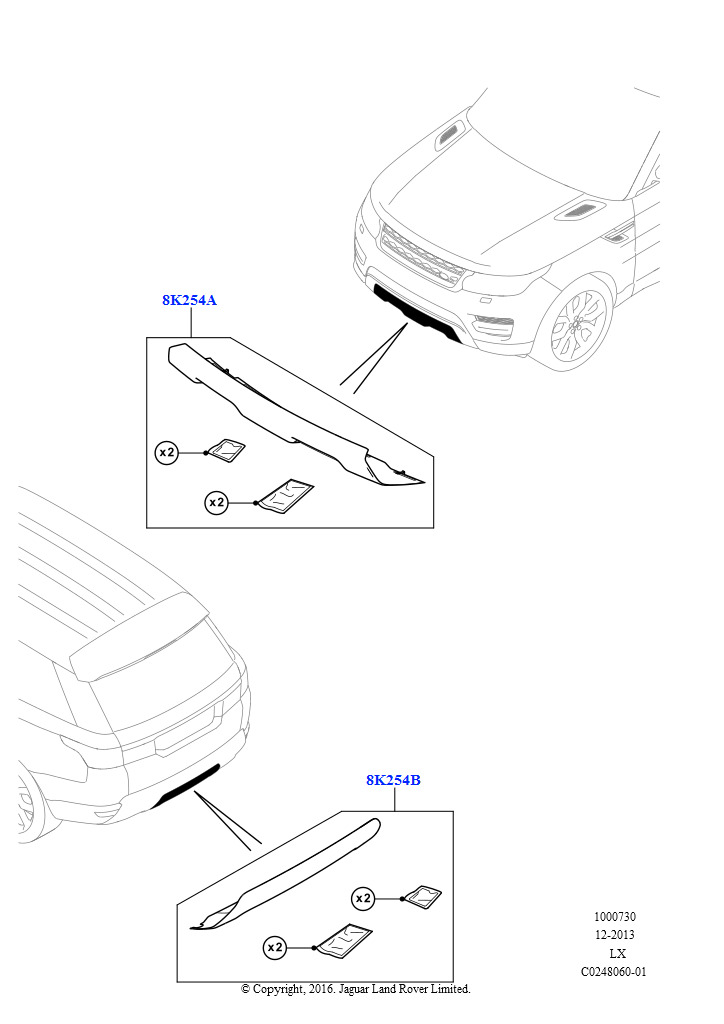 8K254A

x2

x2

8K254B

x2

x2

1000730
12-2013
LX
C0248060-01

© Copyright, 2016. Jaguar Land Rover Limited.