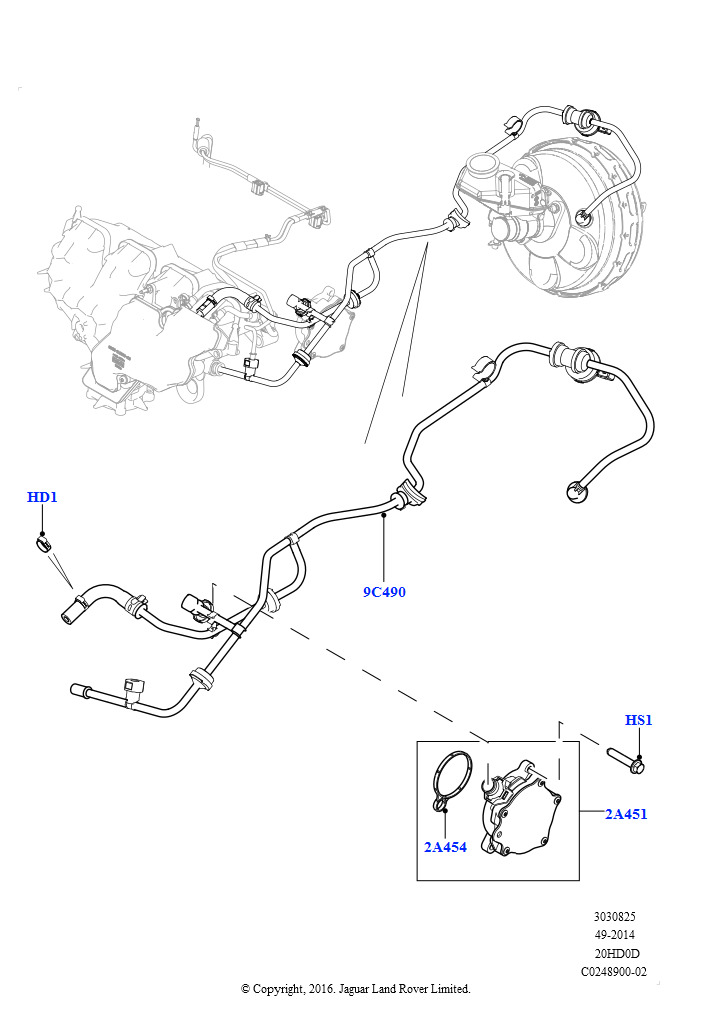 HD1

9C490

HS1

2A451

2A454

3030825
49-2014
20HD0D
C0248900-02

© Copyright, 2016. Jaguar Land Rover Limited.