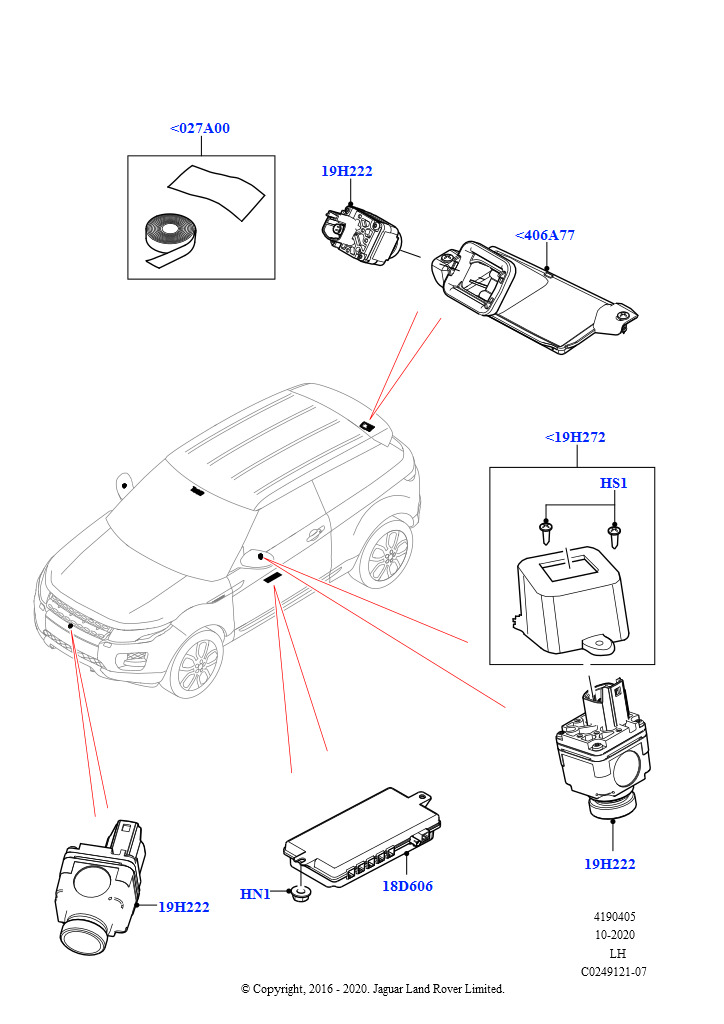 <027A00

19H222

<406A77

<19H272

HS1

19H222

HN1

18D606

19H222

4190405
10-2020
LH
C0249121-07

© Copyright, 2016 - 2020. Jaguar Land Rover Limited.