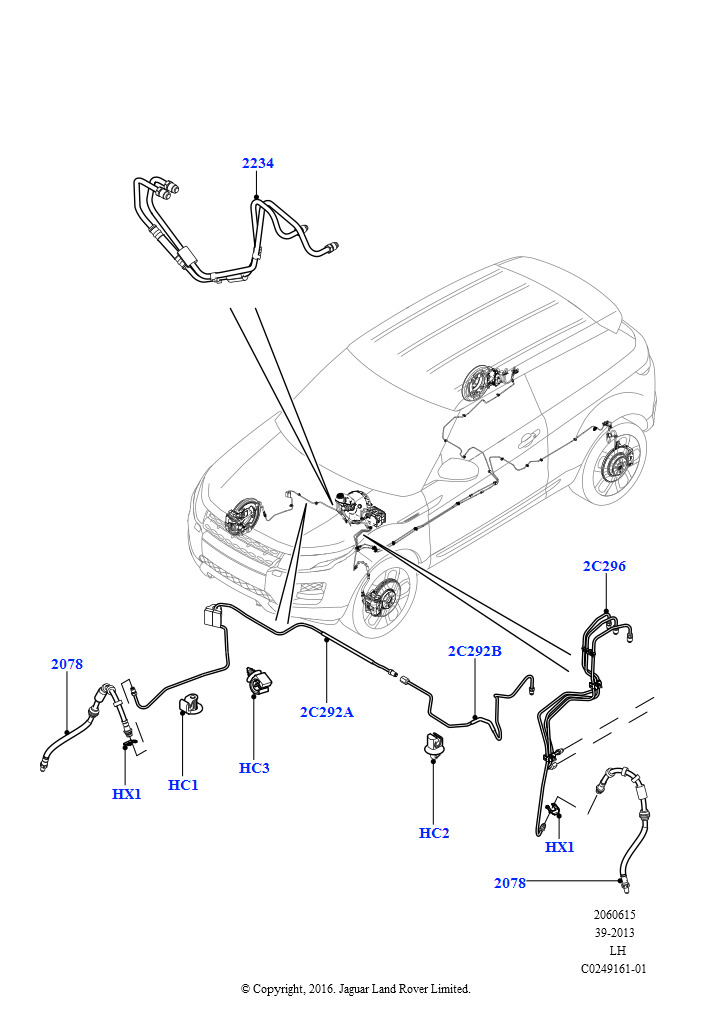 2234

2C296

2078

2C292B

2C292A

HX1

HC1

HC3

HC2

HX1

2078

2060615
39-2013
LH
C0249161-01

© Copyright, 2016. Jaguar Land Rover Limited.