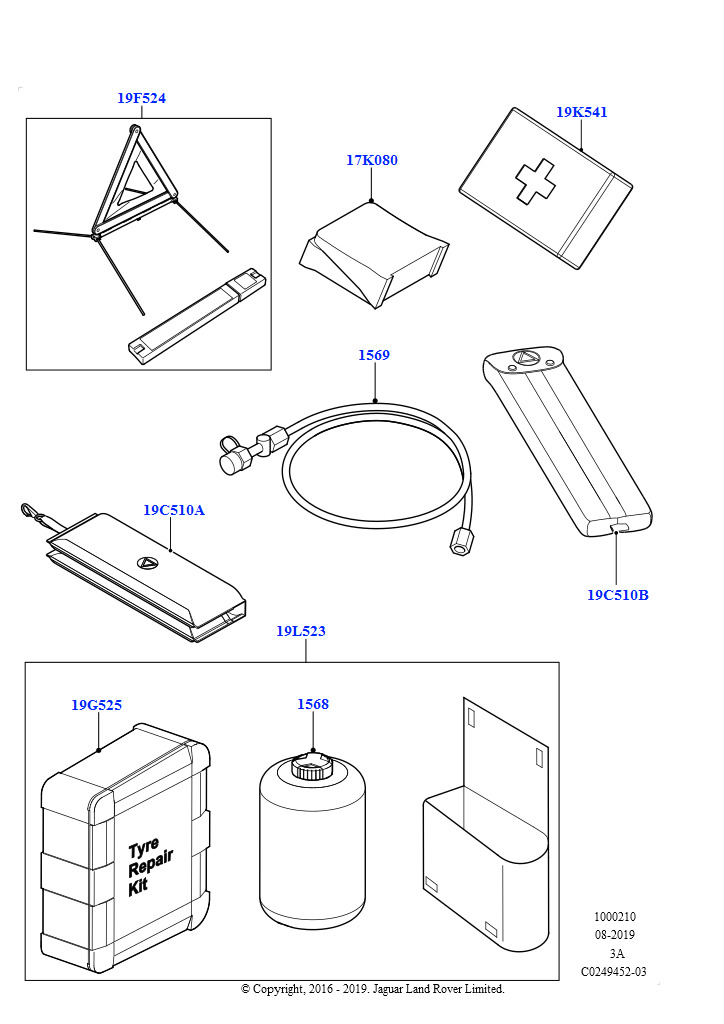 19F524

17K080

19K541

1569

19C510A

19C510B

19L523

19G525

1568

Tyre Repair Kit

1000210
08-2019
3A
C0249452-03

© Copyright, 2016 - 2019. Jaguar Land Rover Limited.