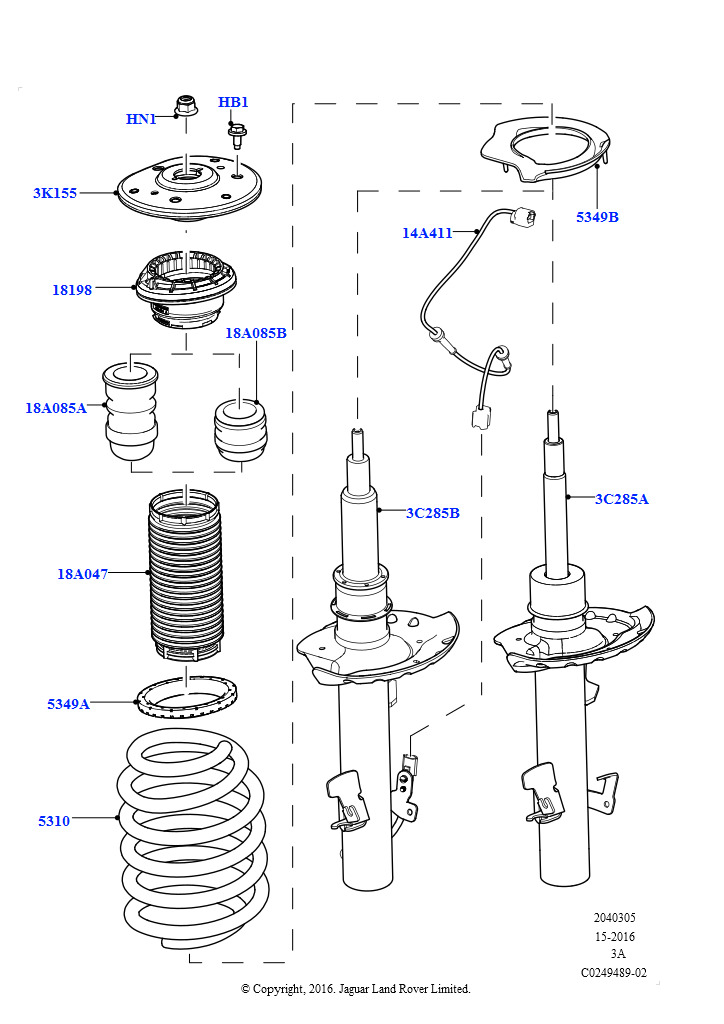 HN1
HB1
3K155
18198
18A085B
18A085A
18A047
5349A
5310
14A411
5349B
3C285B
3C285A
2040305
15-2016
3A
C0249489-02
© Copyright, 2016. Jaguar Land Rover Limited.