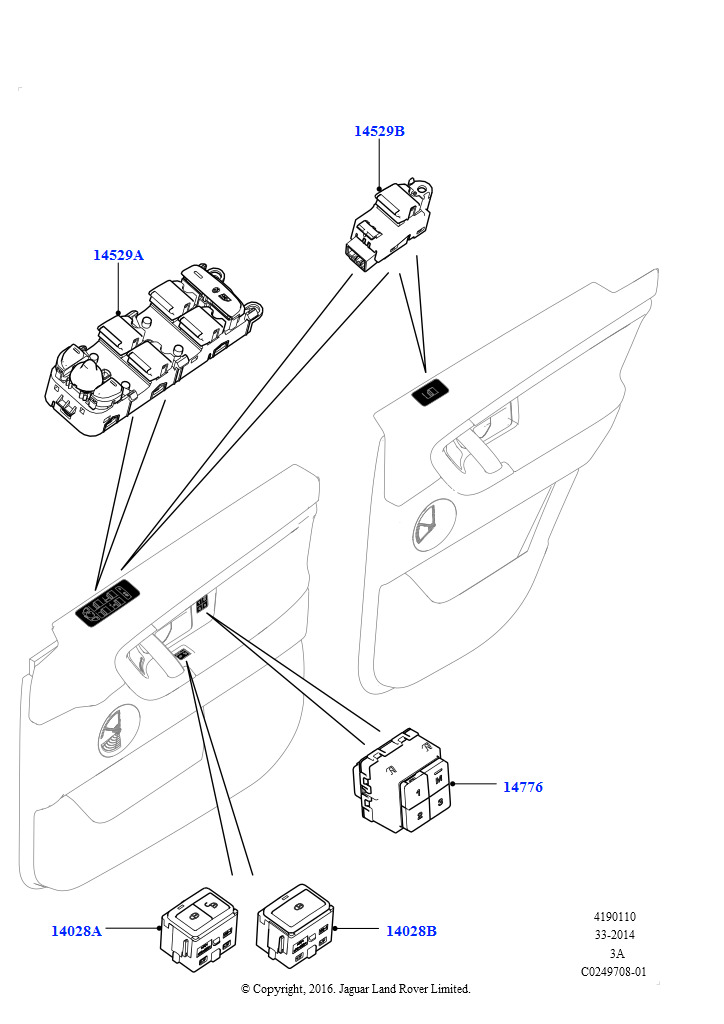 14529B

14529A

1
M
2
3

14776

14028A

14028B

4190110
33-2014
3A
C0249708-01

© Copyright, 2016. Jaguar Land Rover Limited.