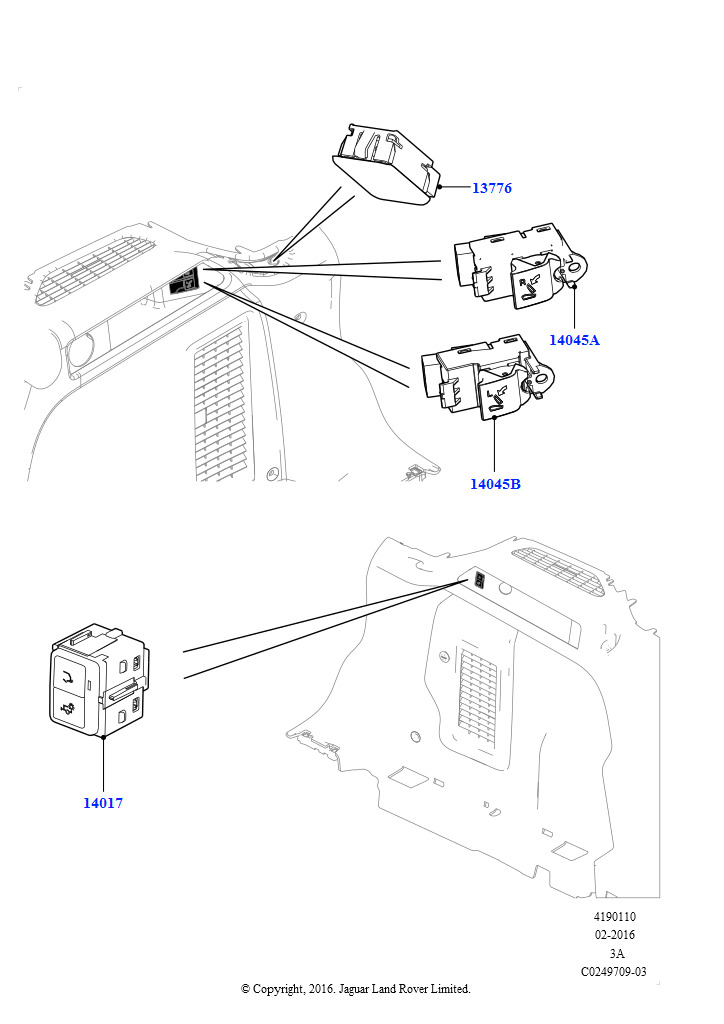 13776

14045A

14045B

14017

4190110
02-2016
3A
C0249709-03

© Copyright, 2016. Jaguar Land Rover Limited.