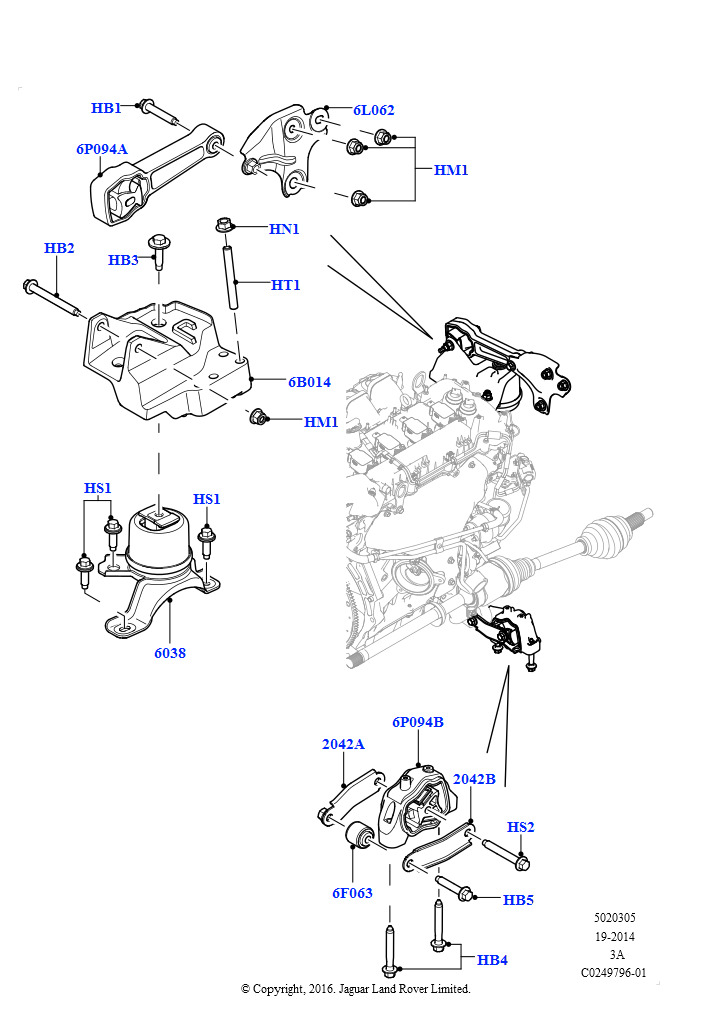 HB1
6L062
6P094A
HM1
HN1
HB2
HB3
HT1
6B014
HM1
HS1
HS1
6038
6P094B
2042A
2042B
HS2
6F063
HB5
HB4

5020305
19-2014
3A
C0249796-01

© Copyright, 2016. Jaguar Land Rover Limited.