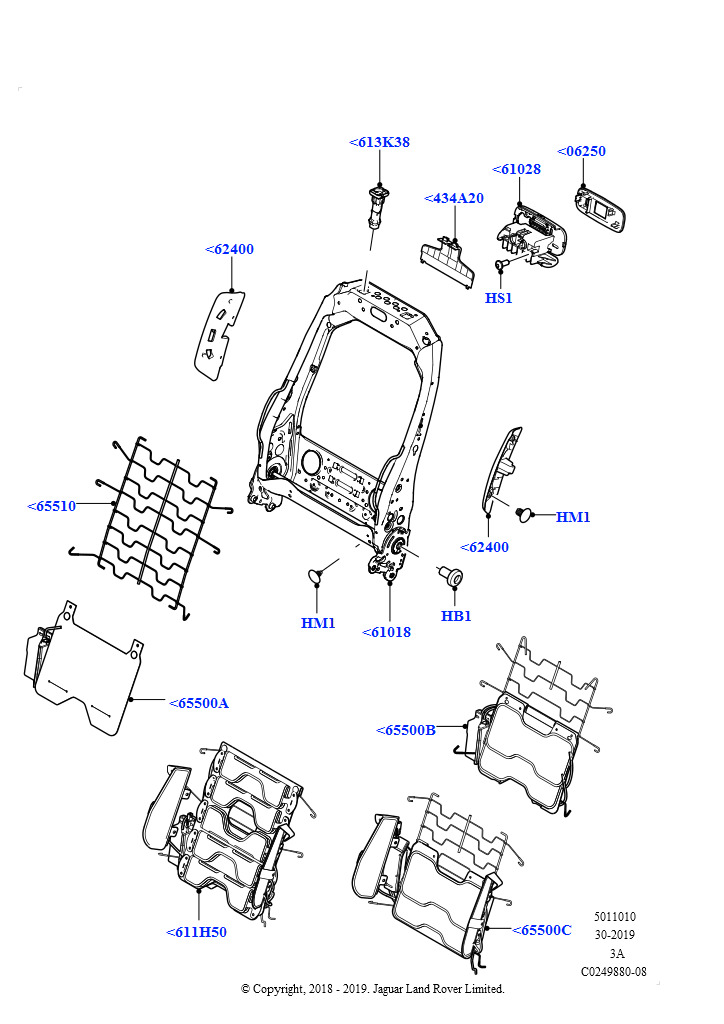 <613K38
<06250
<61028
<434A20
<62400
HS1
<65510
HM1
<62400
HM1
<61018
HB1
<65500A
<65500B
<611H50
<65500C
5011010
30-2019
3A
C0249880-08
© Copyright, 2018 - 2019. Jaguar Land Rover Limited.