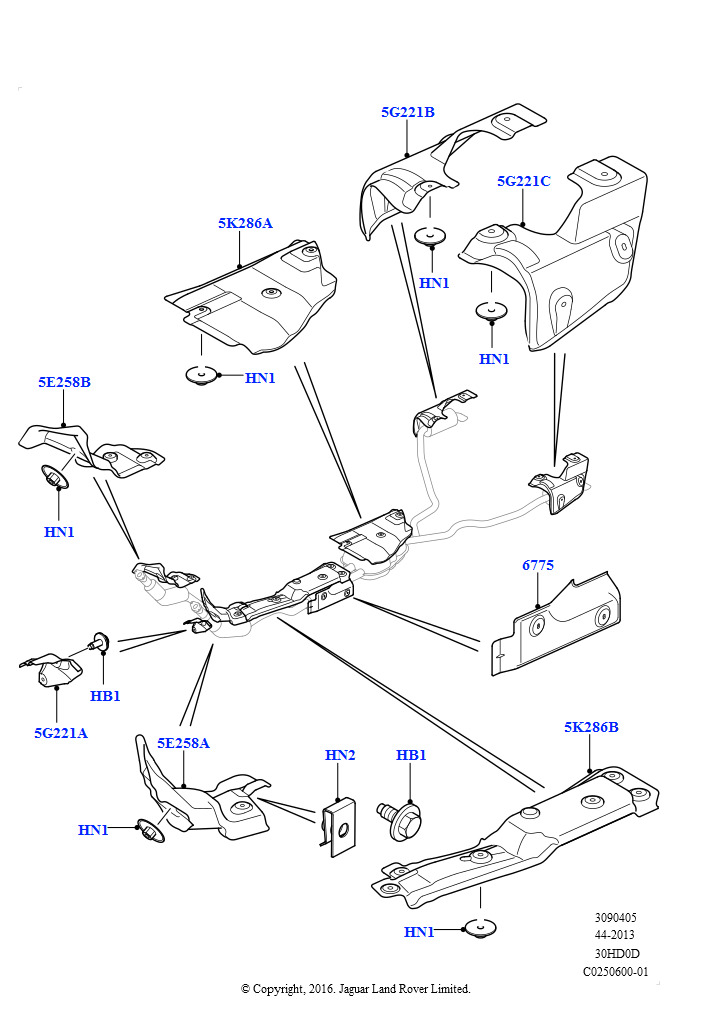 5G221B

5G221C

5K286A

HN1

HN1

HN1

5E258B

HN1

6775

HB1

5G221A

5E258A

HN2

HB1

5K286B

HN1

HN1

3090405
44-2013
30HD0D
C0250600-01

© Copyright, 2016. Jaguar Land Rover Limited.