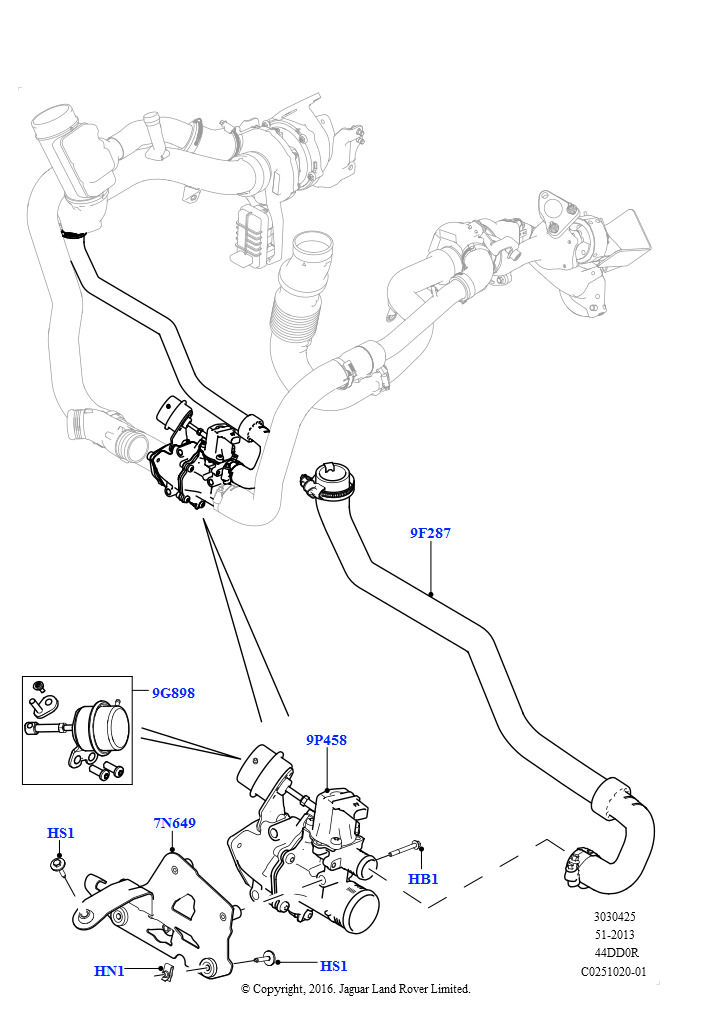 9F287

9G898

9P458

7N649

HS1

HB1

HN1

HS1

3030425
51-2013
44DD0R
C0251020-01

© Copyright, 2016. Jaguar Land Rover Limited.