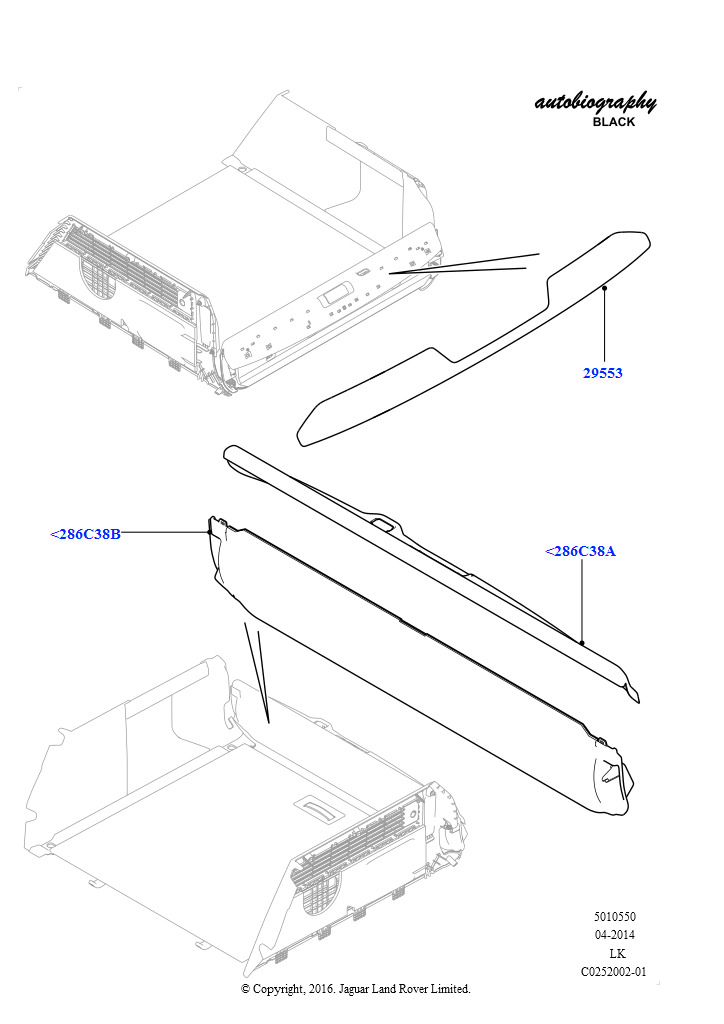 autobiography
BLACK

29553

<286C38B

<286C38A

5010550
04-2014
LK
C0252002-01

© Copyright, 2016. Jaguar Land Rover Limited.