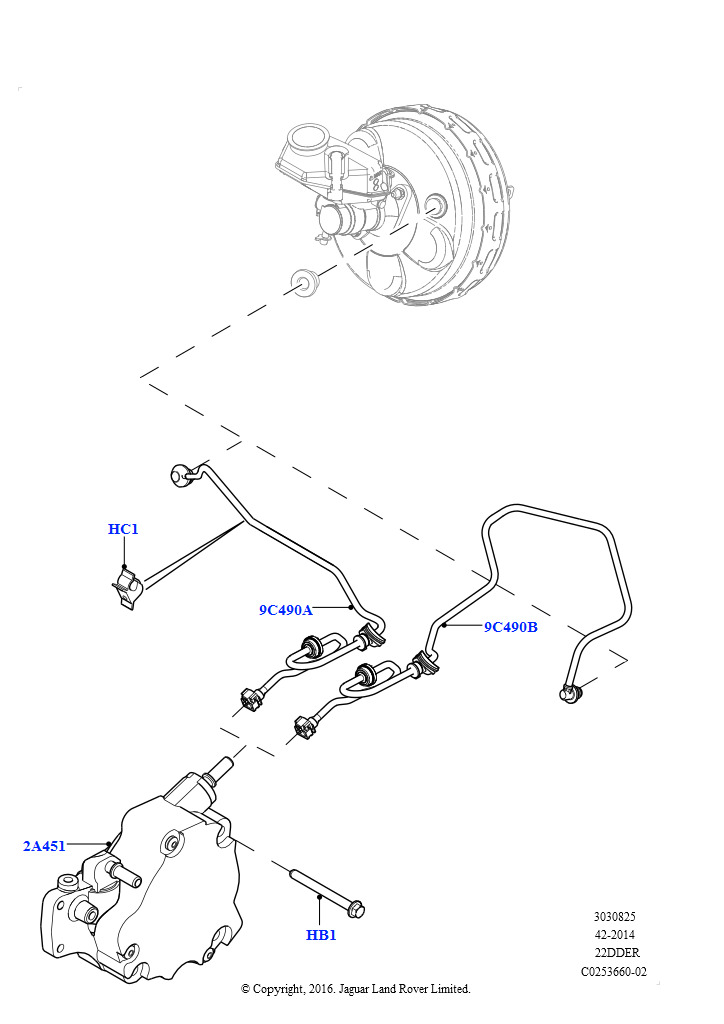 HC1

9C490A

9C490B

2A451

HB1

3030825
42-2014
22DDER
C0253660-02

© Copyright, 2016. Jaguar Land Rover Limited.