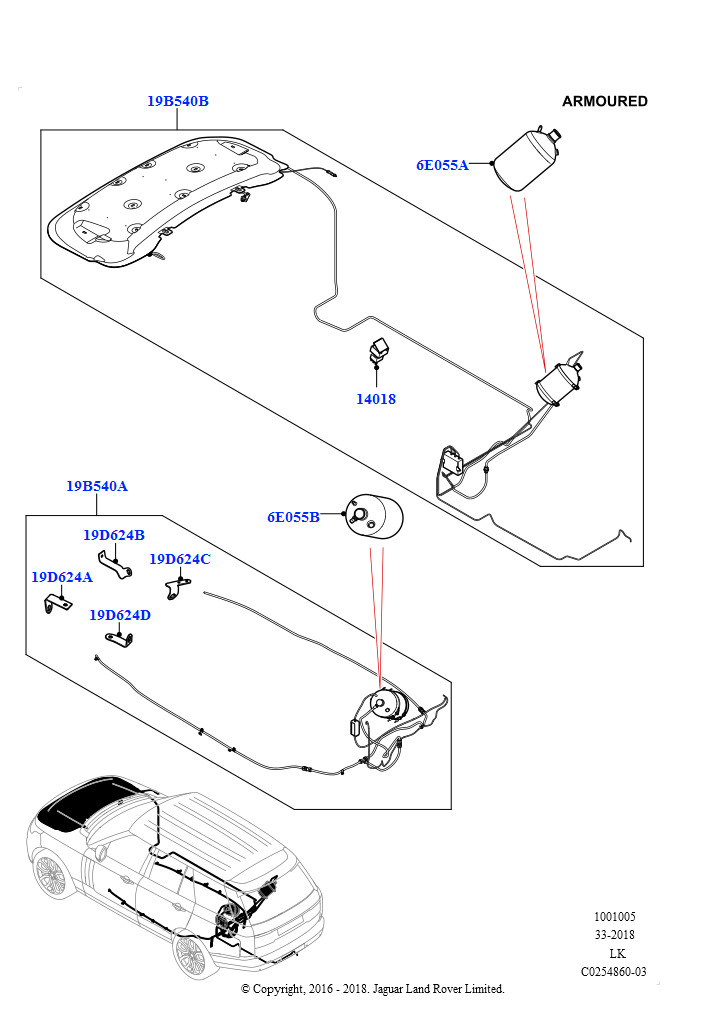 19B540B

ARMOURED

6E055A

14018

19B540A

6E055B

19D624B

19D624C

19D624A

19D624D

1001005
33-2018
LK
C0254860-03

© Copyright, 2016 - 2018. Jaguar Land Rover Limited.