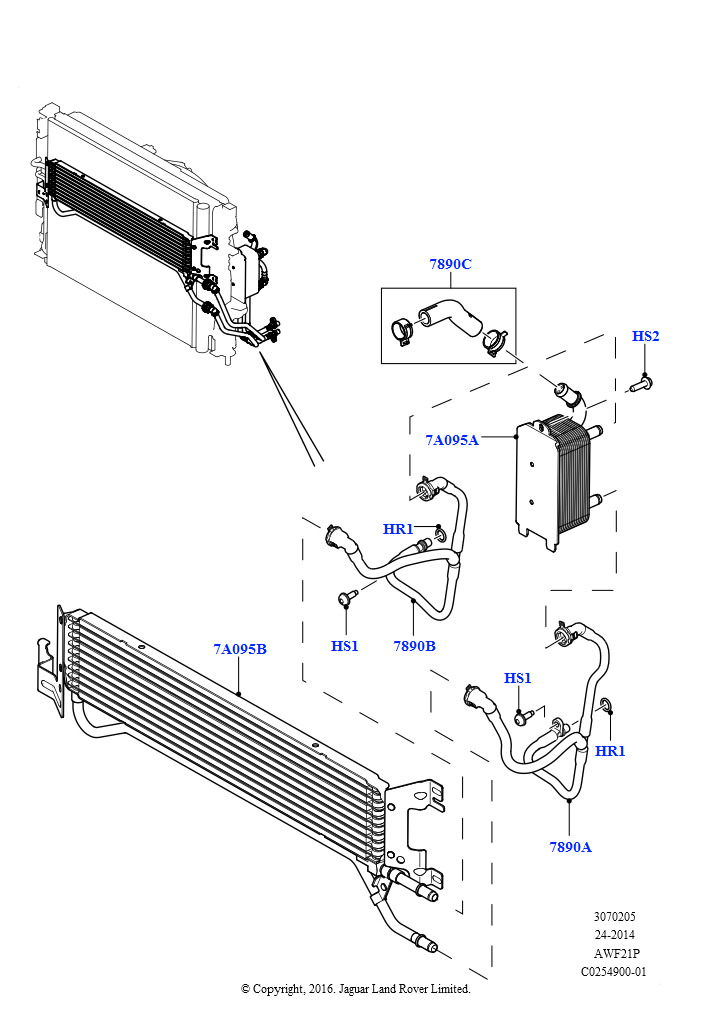 7890C
HS2
7A095A
HR1
HS1
7890B
7A095B
HS1
HR1
7890A
3070205
24-2014
AWF21P
C0254900-01
© Copyright, 2016. Jaguar Land Rover Limited.