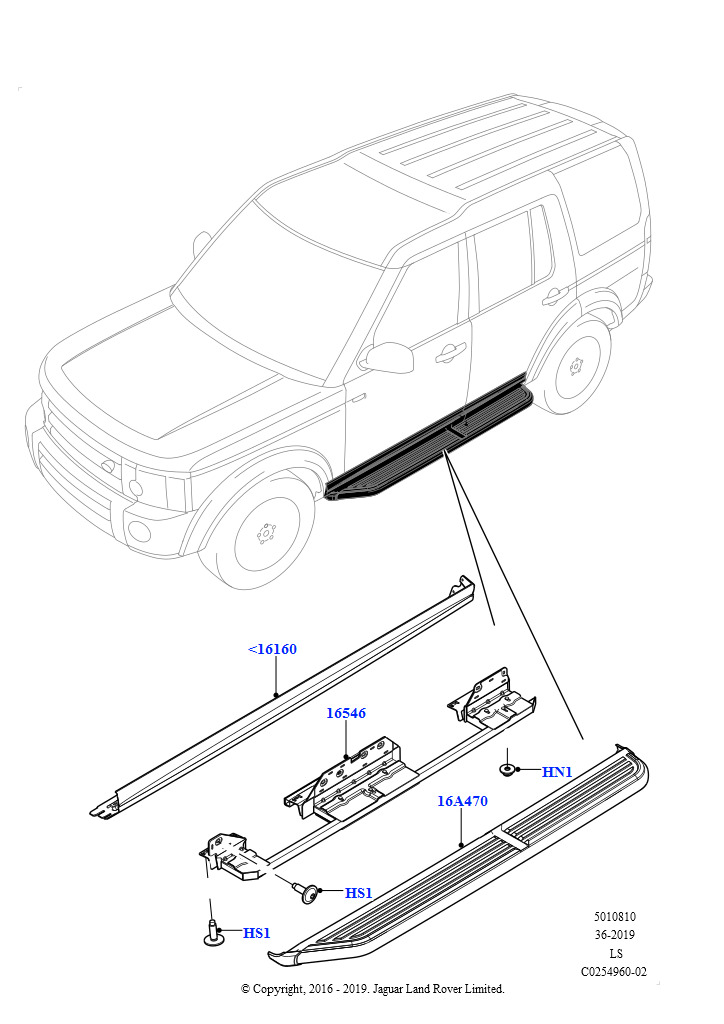 <16160

16546

HN1

16A470

HS1

HS1

5010810
36-2019
LS
C0254960-02

© Copyright, 2016 - 2019. Jaguar Land Rover Limited.