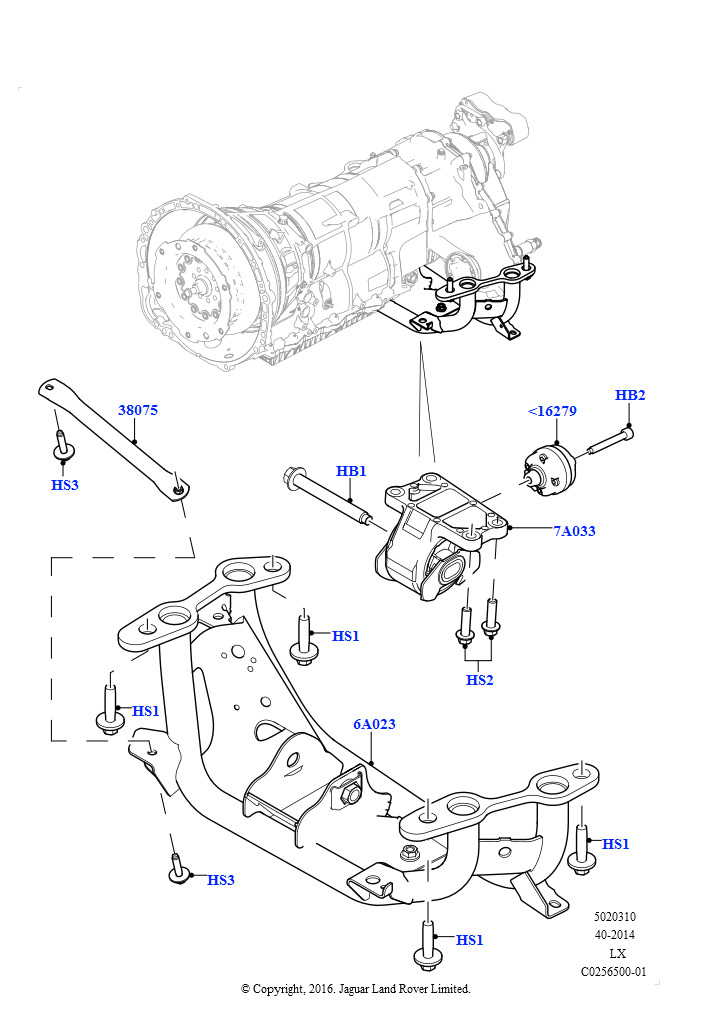 38075

HS3

<16279

HB2

HB1

7A033

HS1

HS2

HS1

6A023

HS1

HS3

HS1

5020310
40-2014
LX
C0256500-01

© Copyright, 2016. Jaguar Land Rover Limited.