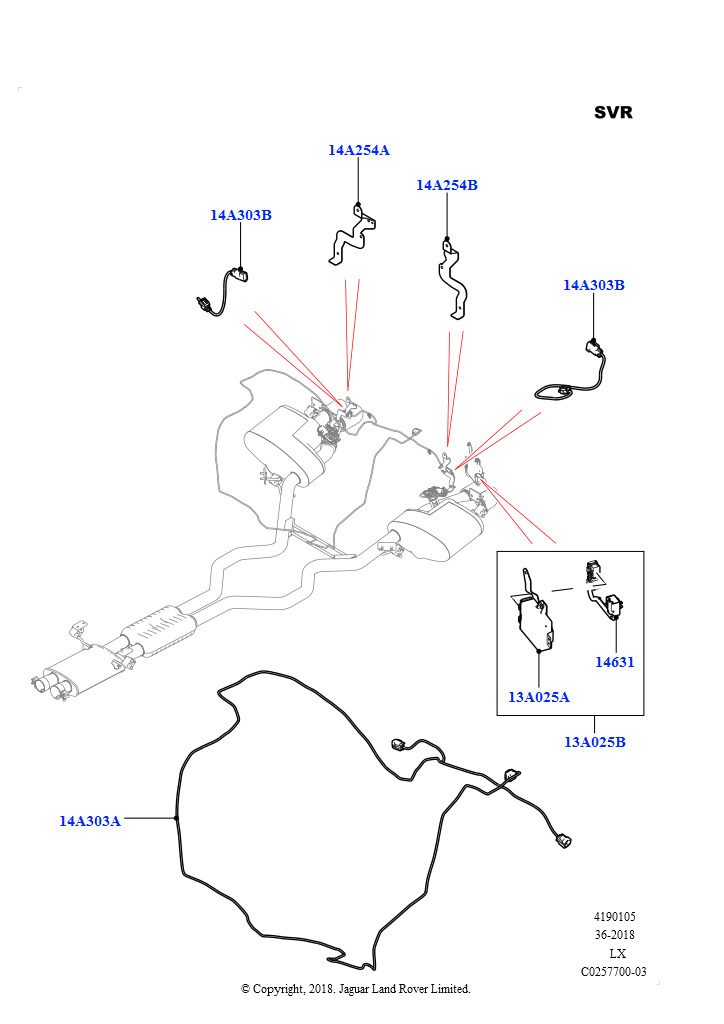 SVR

14A254A

14A254B

14A303B

14A303B

14631

13A025A

13A025B

14A303A

4190105
36-2018
LX
C0257700-03

© Copyright, 2018. Jaguar Land Rover Limited.