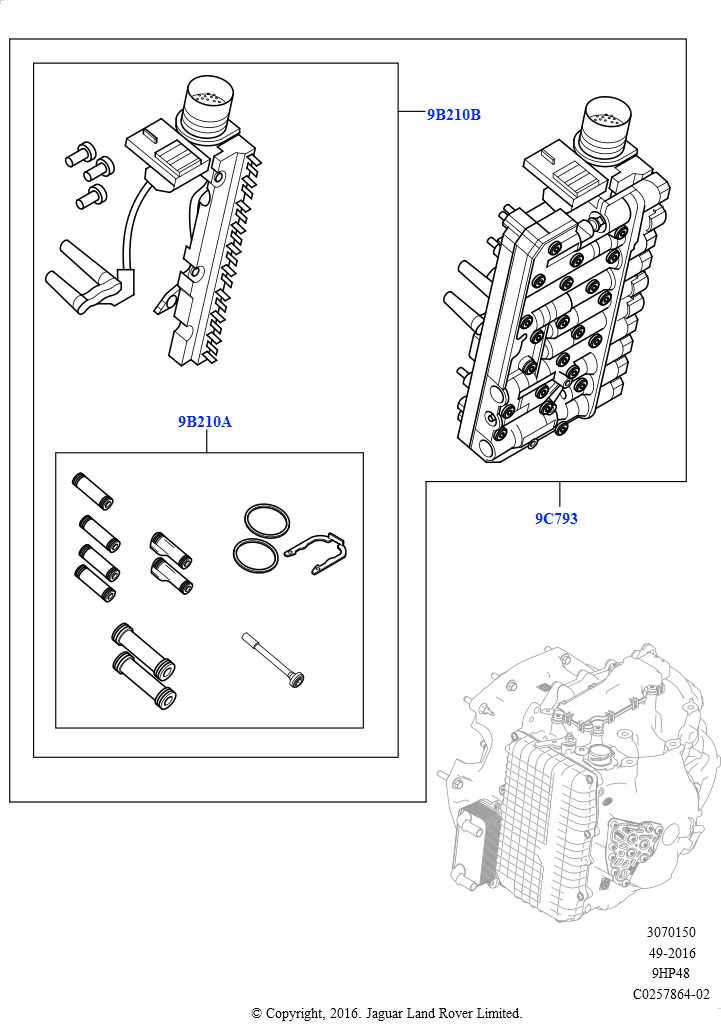 9B210B

9B210A

9C793

3070150
49-2016
9HP48
C0257864-02

© Copyright, 2016. Jaguar Land Rover Limited.