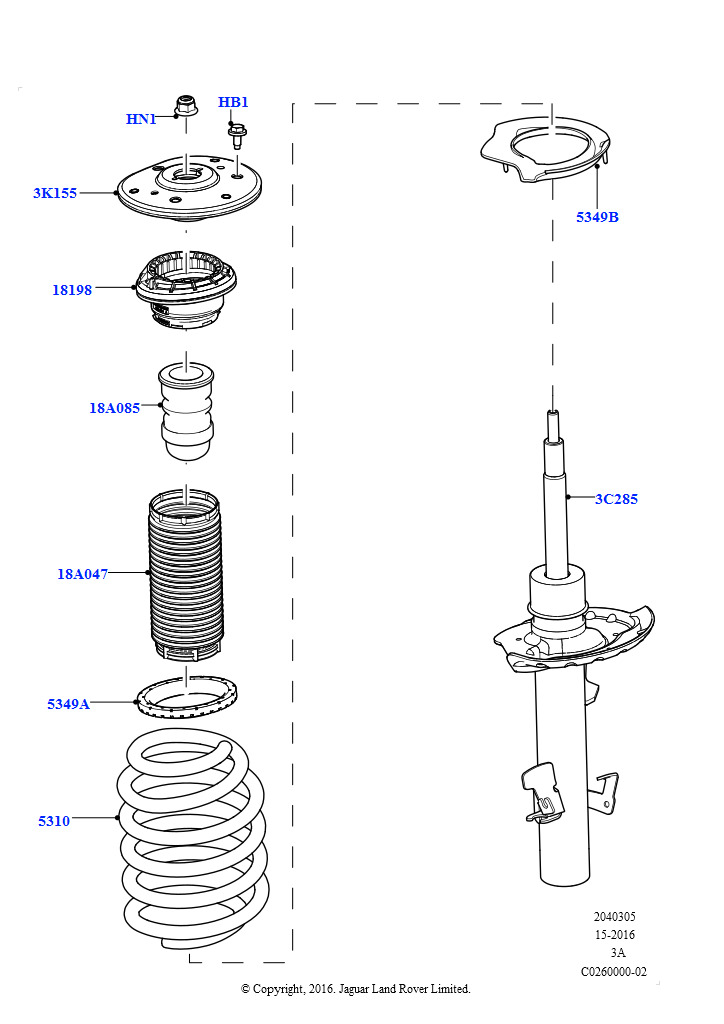 HN1
HB1
3K155
18198
18A085
18A047
5349A
5310
5349B
3C285
2040305
15-2016
3A
C0260000-02
© Copyright, 2016. Jaguar Land Rover Limited.