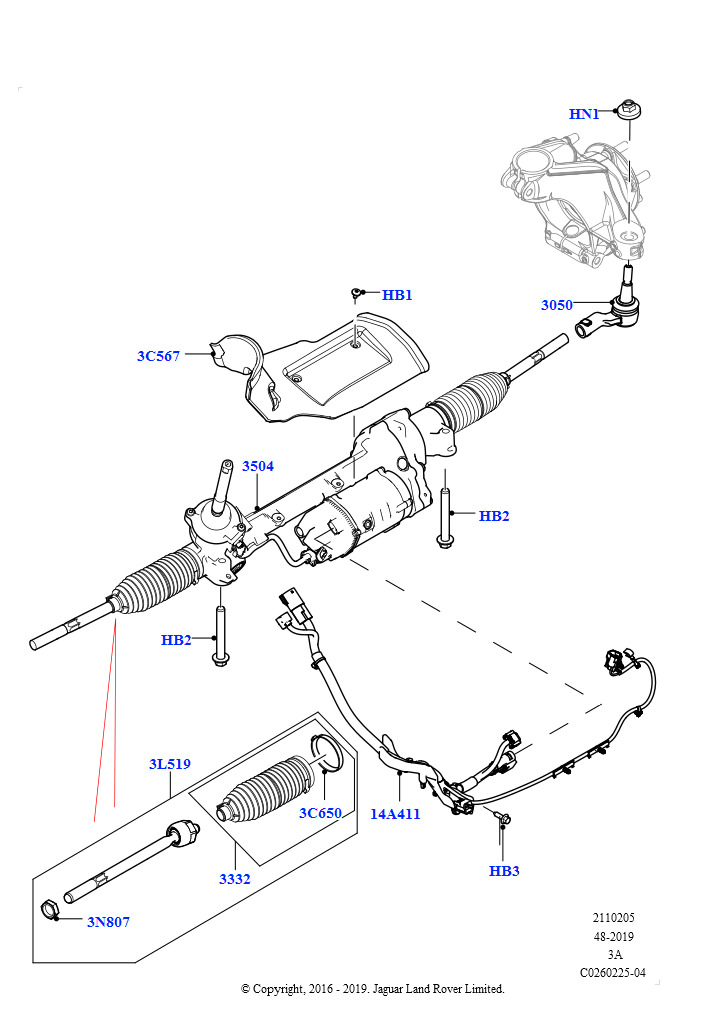 HN1

HB1

3050

3C567

3504

HB2

HB2

3L519

3C650

14A411

3332

HB3

3N807

2110205
48-2019
3A
C0260225-04

© Copyright, 2016 - 2019. Jaguar Land Rover Limited.